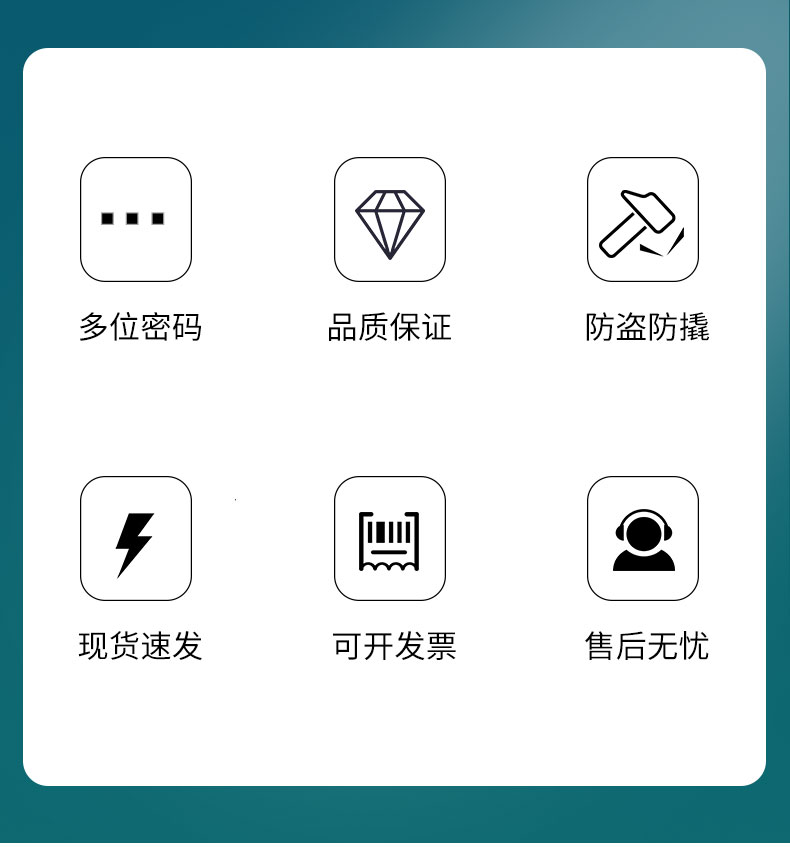 多位密码

品质保证

防盗防撬

现货速发

可开发票

售后无忧