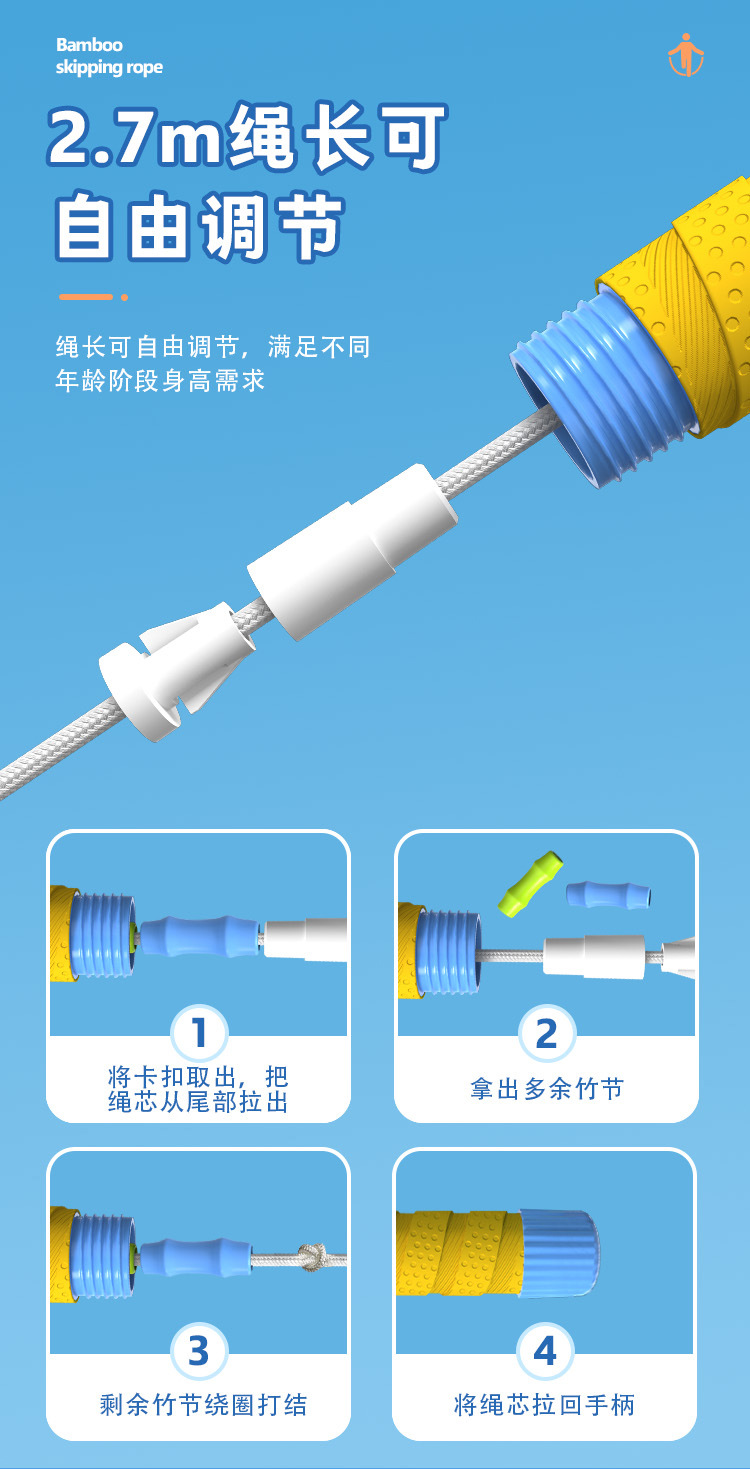 Bamboo
skipping rope

2.7m绳长可自由调节

绳长可自由调节，满足不同年龄阶段身高需求

1
将卡扣取出，把绳芯从尾部拉出

2
拿出多余竹节

3
剩余竹节绕圈打结

4
将绳芯拉回手柄