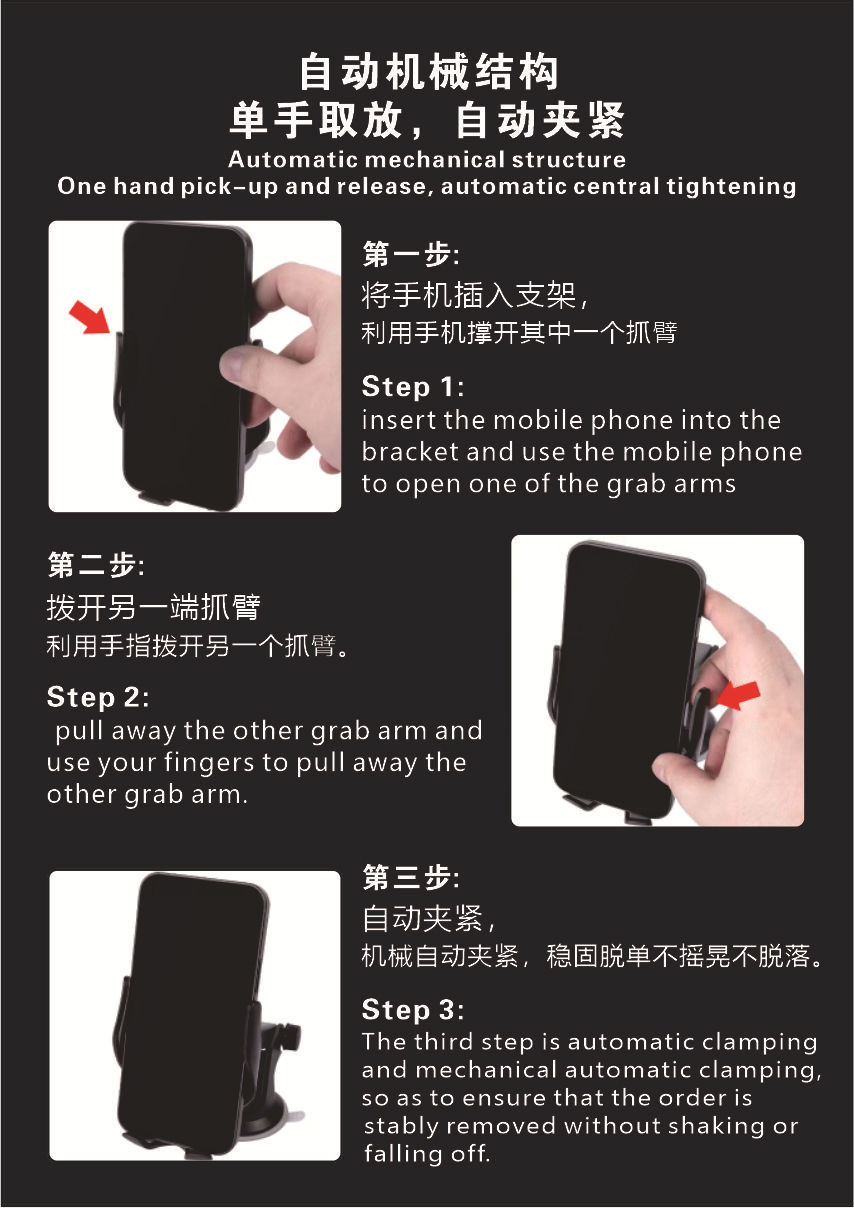 自动机械结构
单手取放，自动夹紧
Automatic mechanical structure
One hand pick-up and release, automatic central tightening

第一步:
将手机插入支架,
利用手机撑开其中一个抓臂

Step 1:
insert the mobile phone into the bracket and use the mobile phone to open one of the grab arms

第二步:
拨开另一端抓臂
利用手指拨开另一个抓臂。

Step 2:
pull away the other grab arm and use your fingers to pull away the other grab arm.

第三步:
自动夹紧,
机械自动夹紧，稳固脱单不摇晃不脱落。

Step 3:
The third step is automatic clamping and mechanical automatic clamping, so as to ensure that the order is stably removed without shaking or falling off.