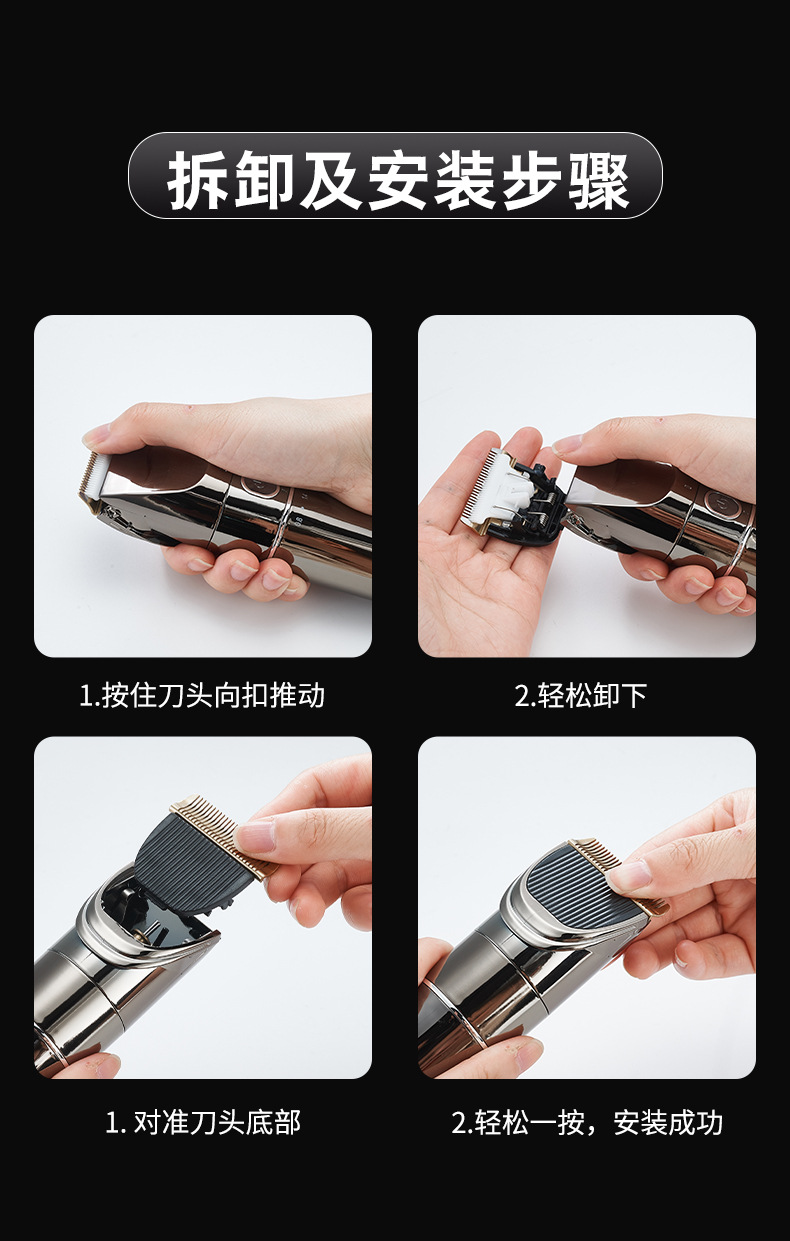 拆卸及安装步骤

1.按住刀头向扣推动

2.轻松卸下

1. 对准刀头底部

2.轻松一按，安装成功