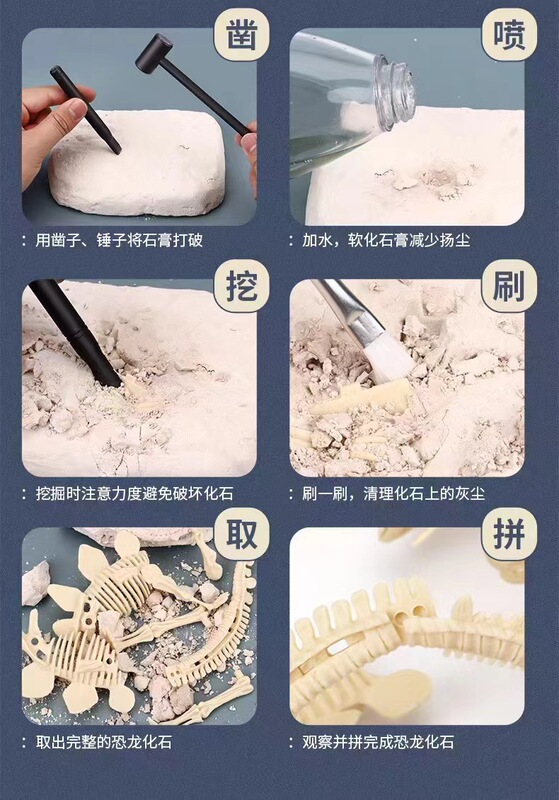 凿

：用凿子、锤子将石膏打破

喷

：加水，软化石膏减少扬尘

挖

：挖掘时注意力度避免破坏化石

刷

：刷一刷，清理化石上的灰尘

取

：取出完整的恐龙化石

拼

：观察并拼完成恐龙化石