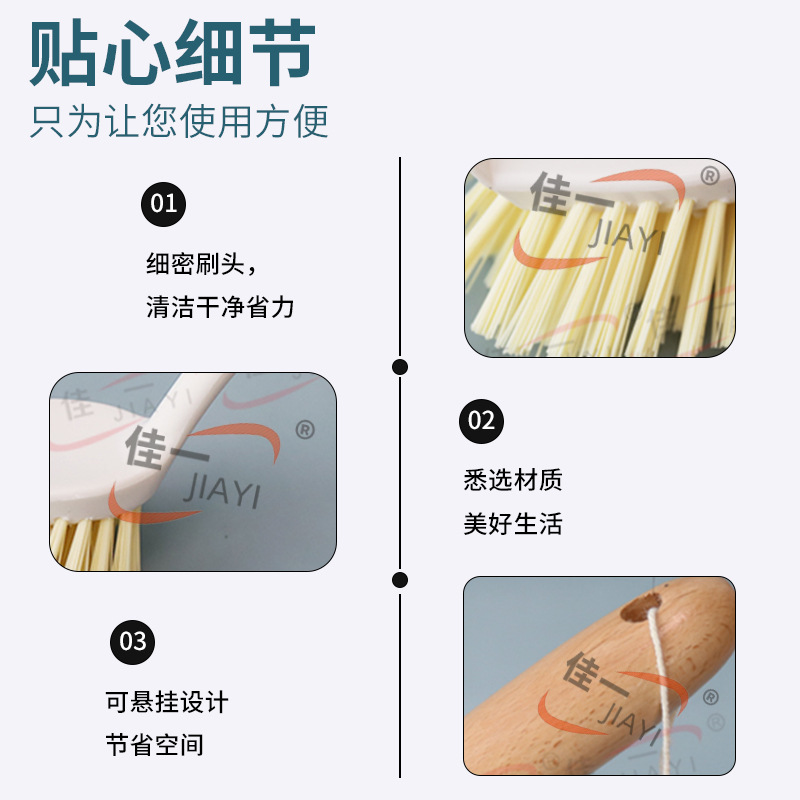 贴心细节
只为让您使用方便

01
细密刷头，
清洁干净省力

佳一 JIAYI ®

佳一 JIAYI ®

02
悉选材质
美好生活

03
可悬挂设计
节省空间

佳一 JIAYI ®