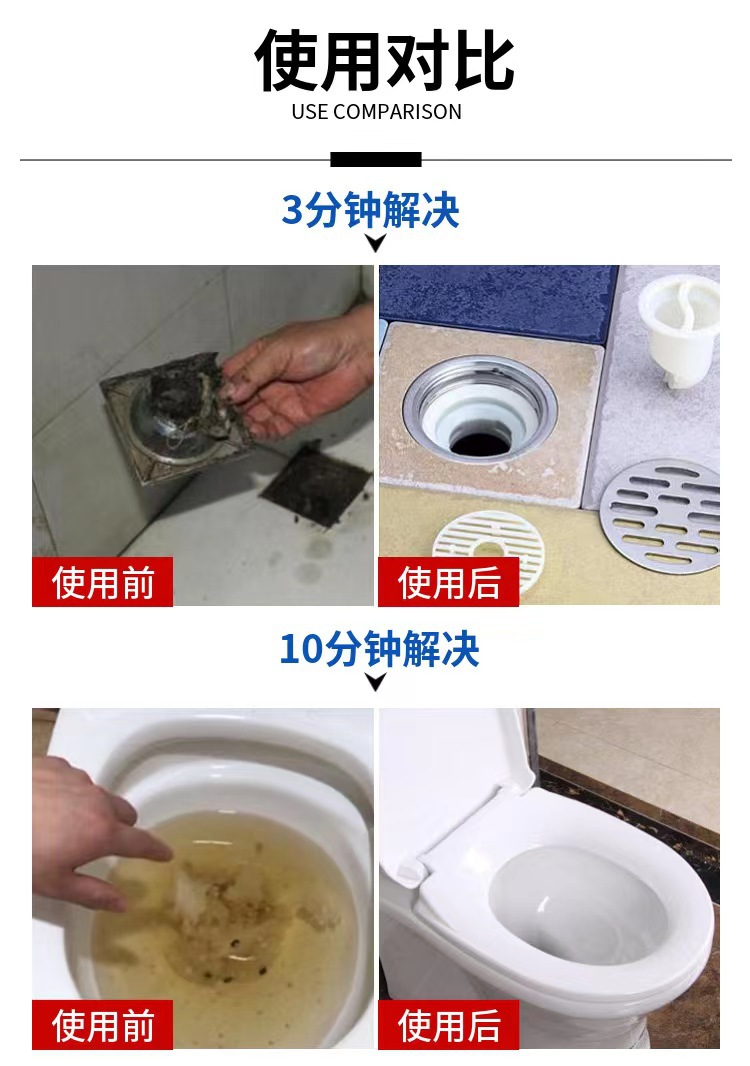 使用对比
USE COMPARISON

3分钟解决

使用前

使用后

10分钟解决

使用前

使用后