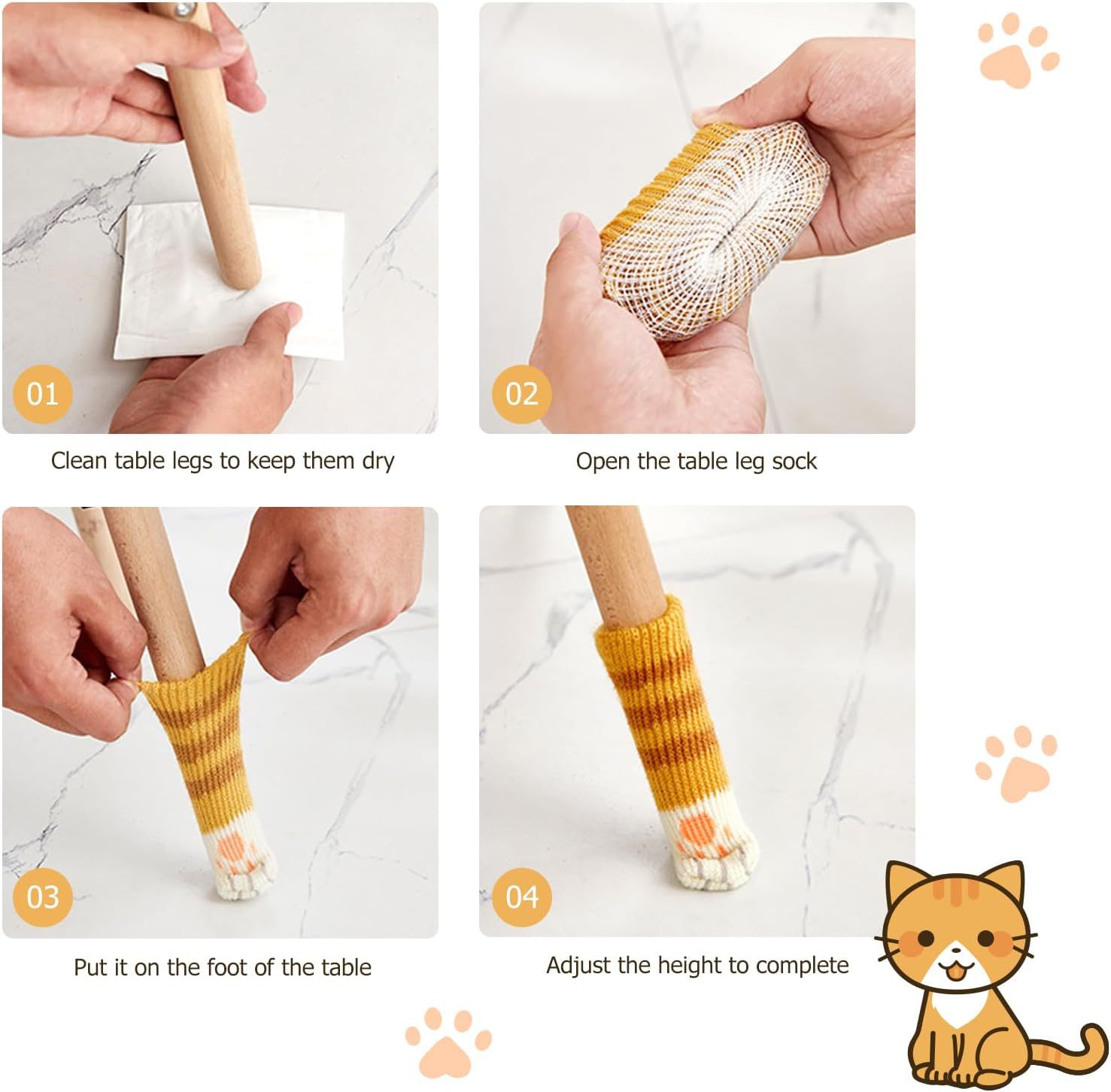 01

Clean table legs to keep them dry

02

Open the table leg sock

03

Put it on the foot of the table

04

Adjust the height to complete