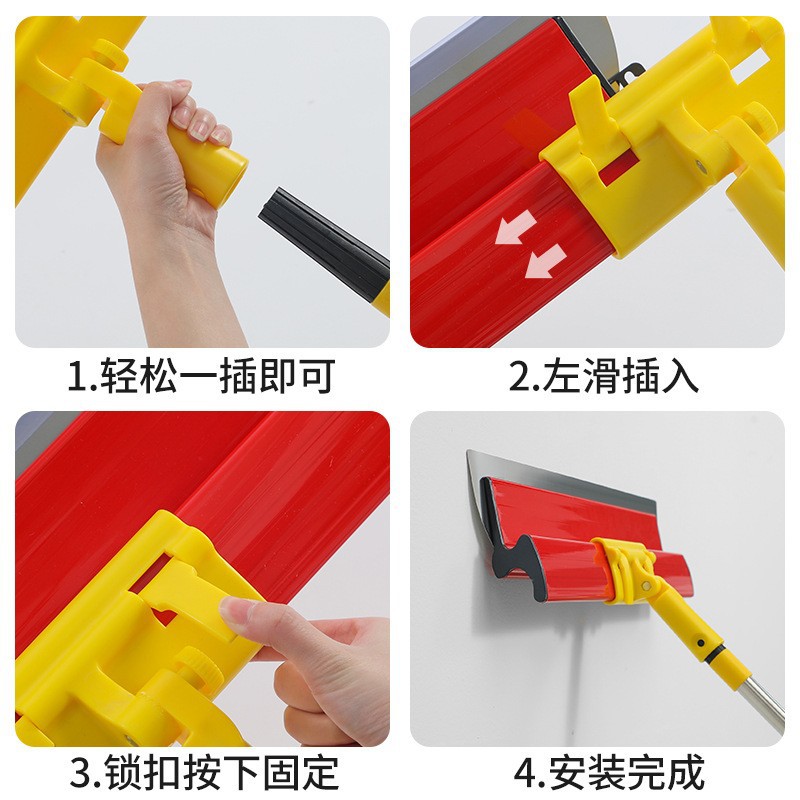 1.轻松一插即可

2.左滑插入

3.锁扣按下固定

4.安装完成