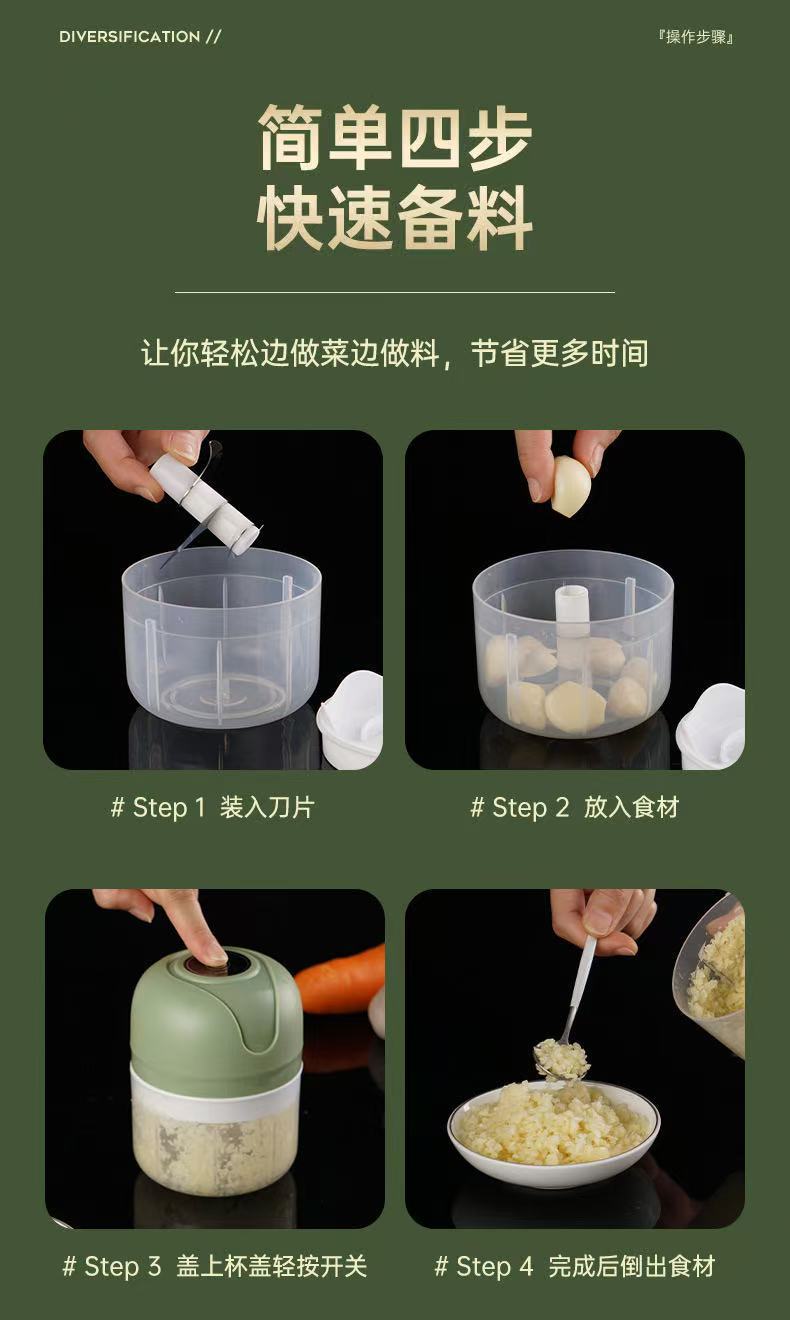 DIVERSIFICATION //

『操作步骤』

简单四步
快速备料

让你轻松边做菜边做料，节省更多时间

# Step 1 装入刀片

# Step 2 放入食材

# Step 3 盖上杯盖轻按开关

# Step 4 完成后倒出食材