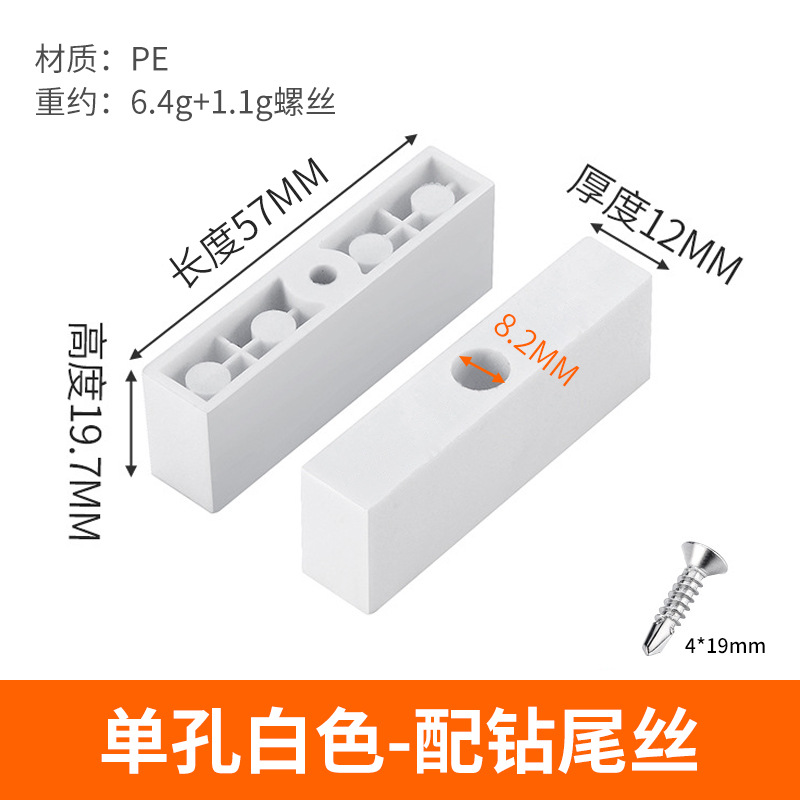 材质：PE
重约：6.4g+1.1g螺丝

长度57MM

厚度12MM

高度19.7MM

8.2MM

4*19mm

单孔白色-配钻尾丝