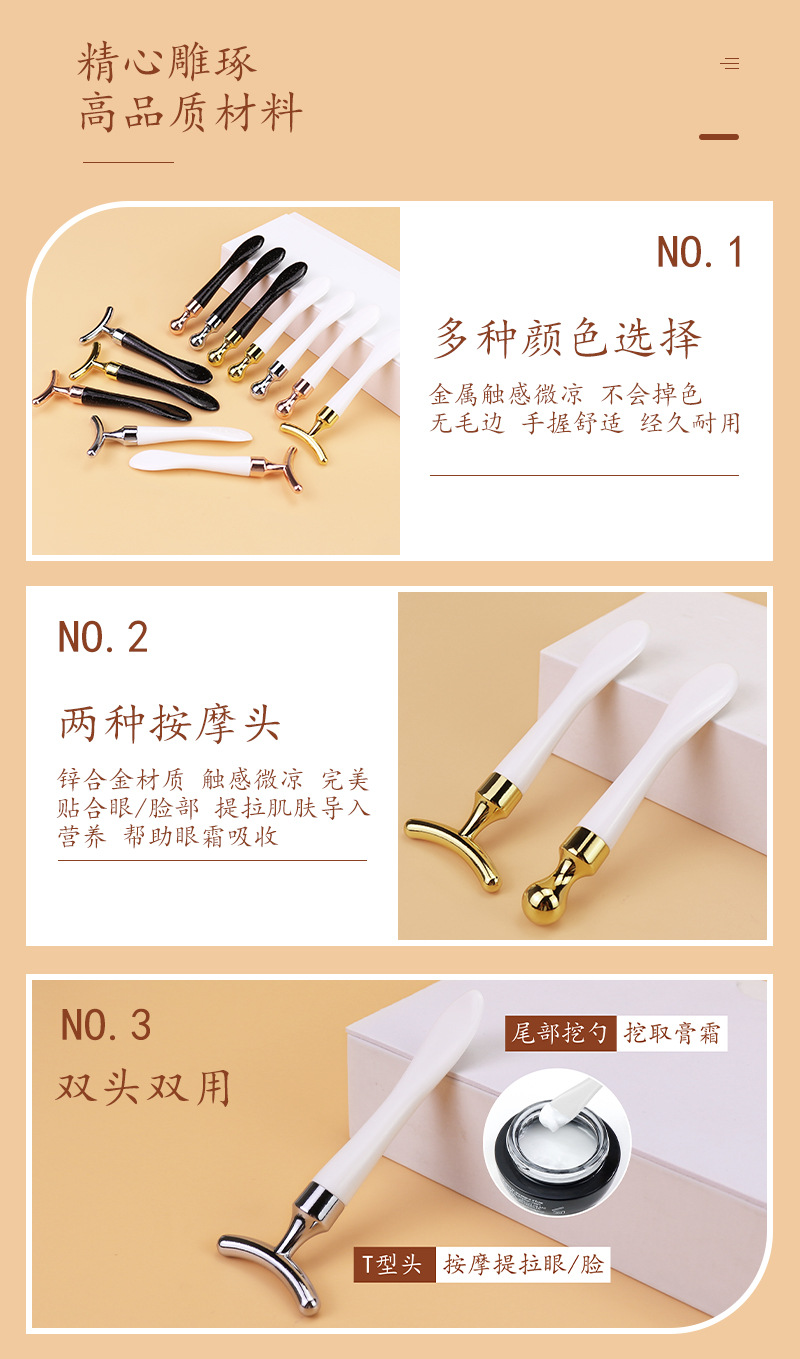 精心雕琢
高品质材料

NO.1

多种颜色选择

金属触感微凉 不会掉色
无毛边 手握舒适 经久耐用

NO.2

两种按摩头

锌合金材质 触感微凉 完美贴合眼/脸部 提拉肌肤导入营养 帮助眼霜吸收

NO.3

双头双用

尾部挖勺 挖取膏霜

T型头 按摩提拉眼/脸