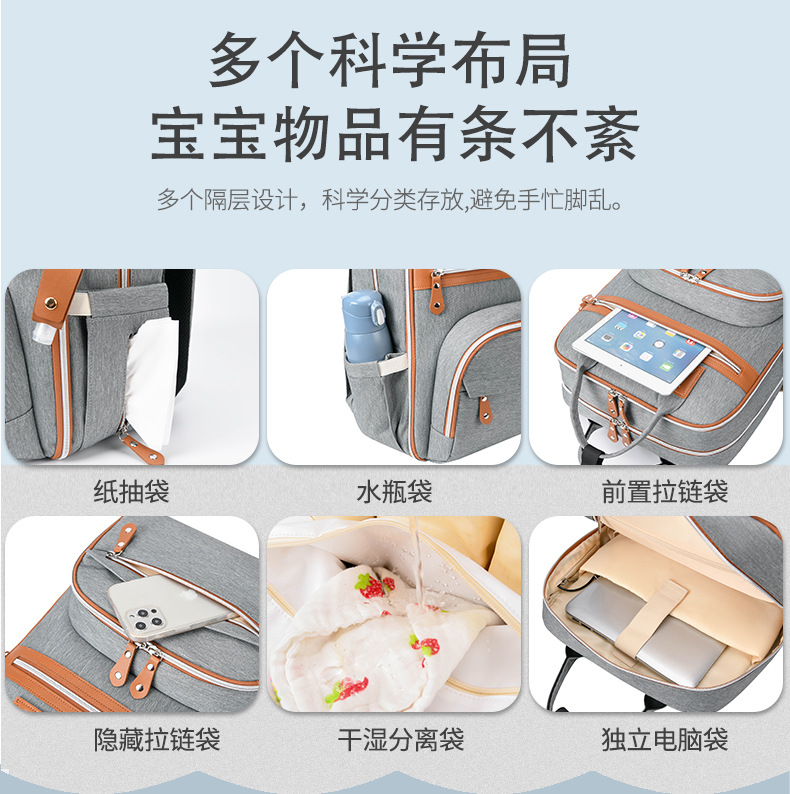 多个科学布局
宝宝物品有条不紊

多个隔层设计，科学分类存放,避免手忙脚乱。

纸抽袋

水瓶袋

前置拉链袋

隐藏拉链袋

干湿分离袋

独立电脑袋