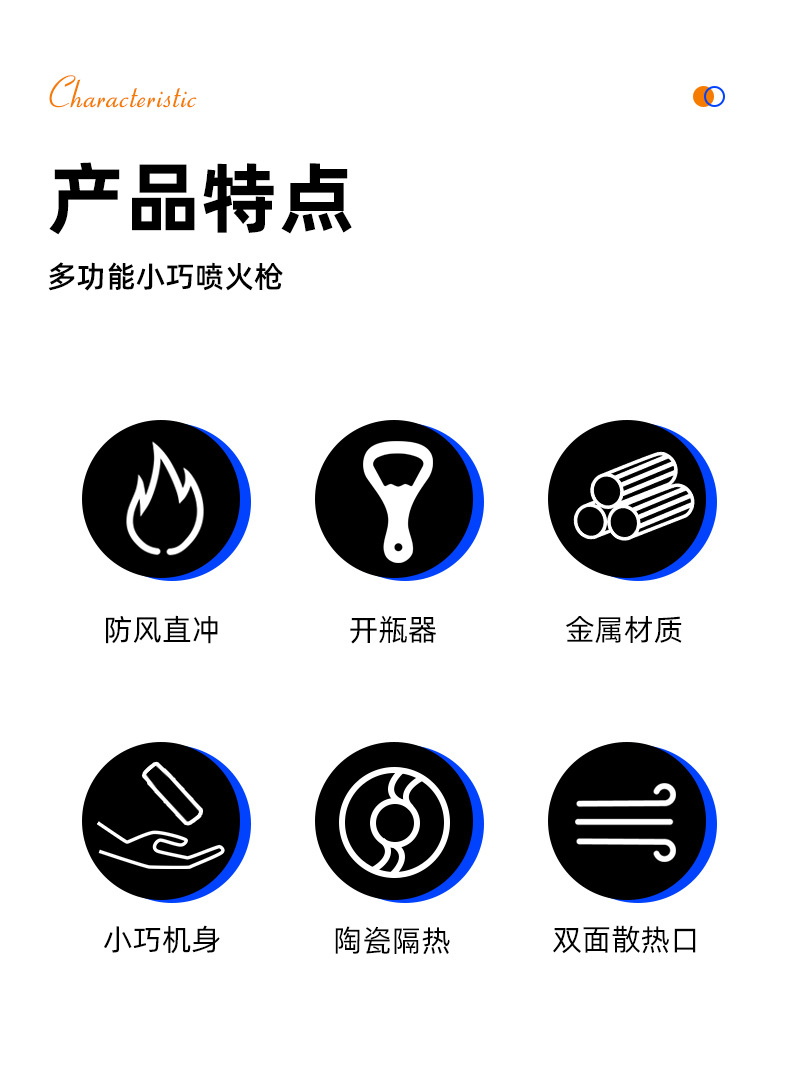 Characteristic

产品特点

多功能小巧喷火枪

防风直冲

开瓶器

金属材质

小巧机身

陶瓷隔热

双面散热口