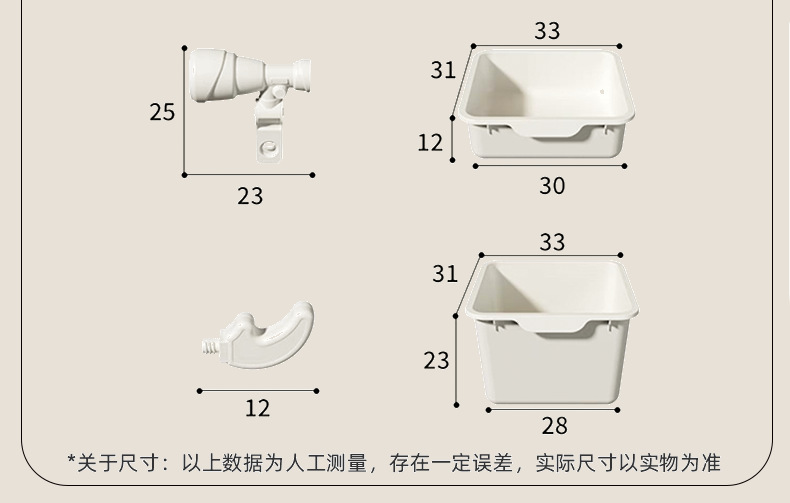 25

23

33

31

12

30

12

33

31

23

28

*关于尺寸：以上数据为人工测量，存在一定误差，实际尺寸以实物为准