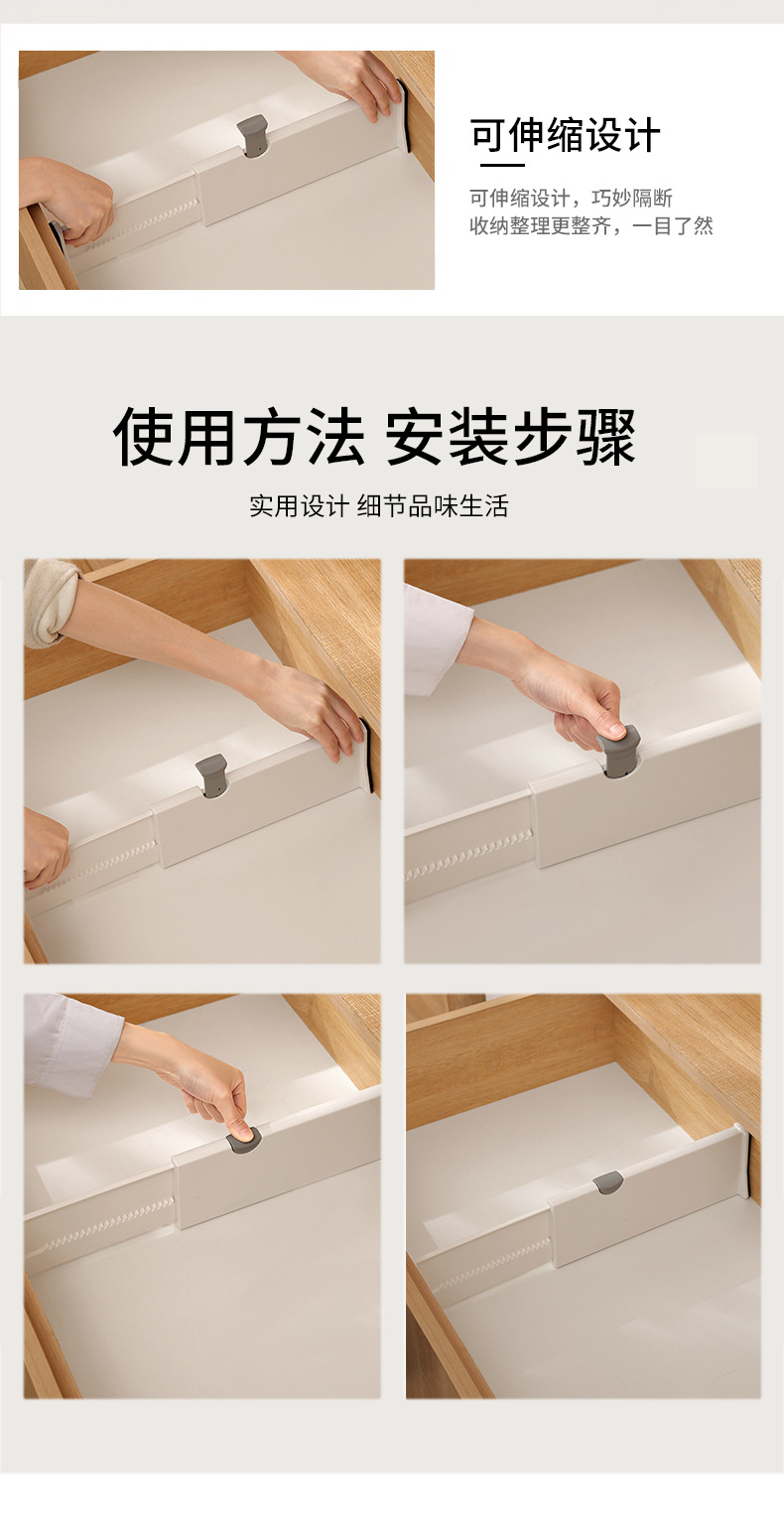 可伸缩设计

可伸缩设计，巧妙隔断
收纳整理更整齐，一目了然

使用方法 安装步骤

实用设计 细节品味生活