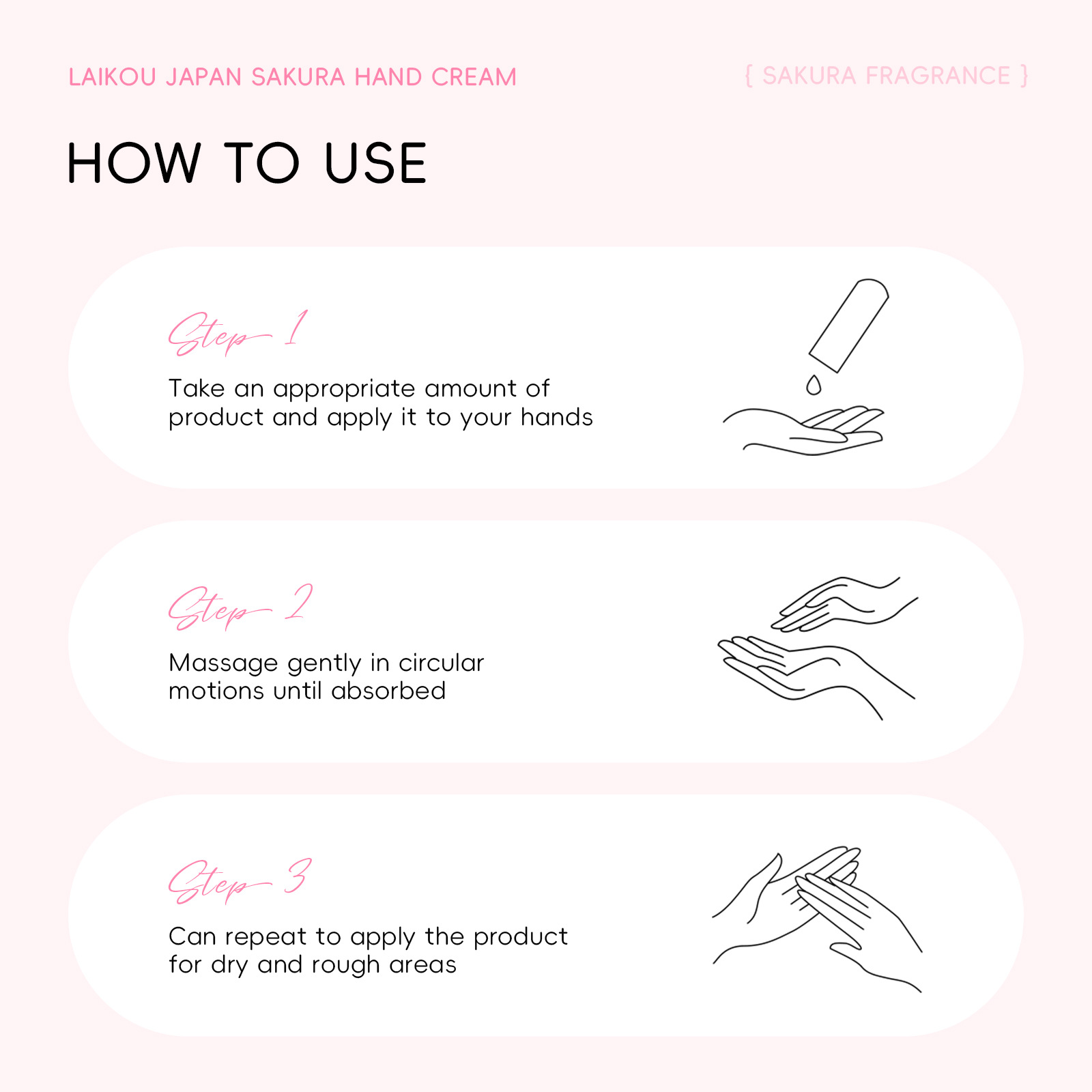 LAIKOU JAPAN SAKURA HAND CREAM

{ SAKURA FRAGRANCE }

HOW TO USE

Step 1

Take an appropriate amount of product and apply it to your hands

Step 2

Massage gently in circular motions until absorbed

Step 3

Can repeat to apply the product for dry and rough areas