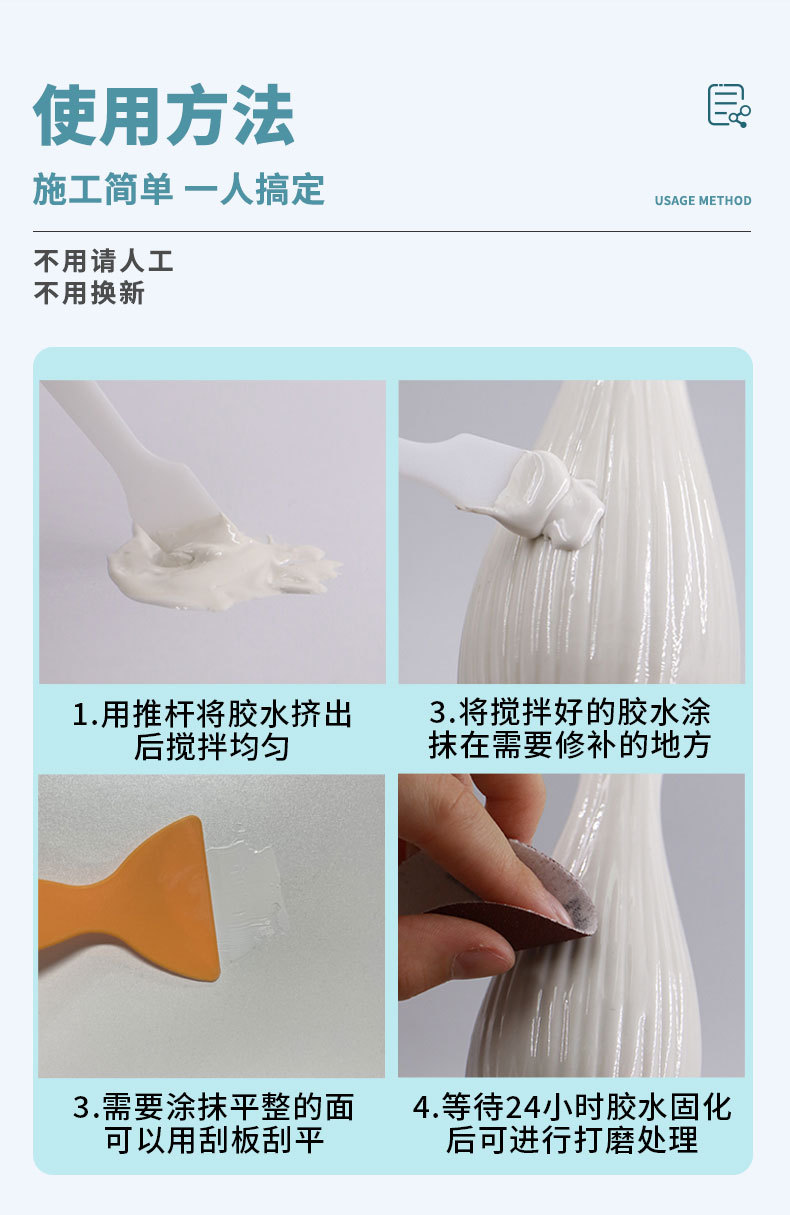 使用方法

施工简单 一人搞定

USAGE METHOD

不用请人工
不用换新

1.用推杆将胶水挤出后搅拌均匀

3.将搅拌好的胶水涂抹在需要修补的地方

3.需要涂抹平整的面可以用刮板刮平

4.等待24小时胶水固化后可进行打磨处理