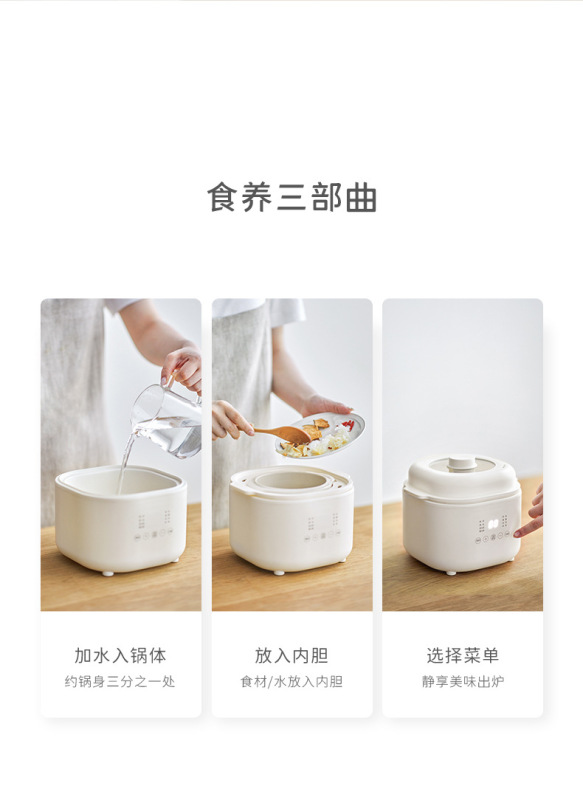 食养三部曲

加水入锅体
约锅身三分之一处

放入内胆
食材/水放入内胆

选择菜单
静享美味出炉