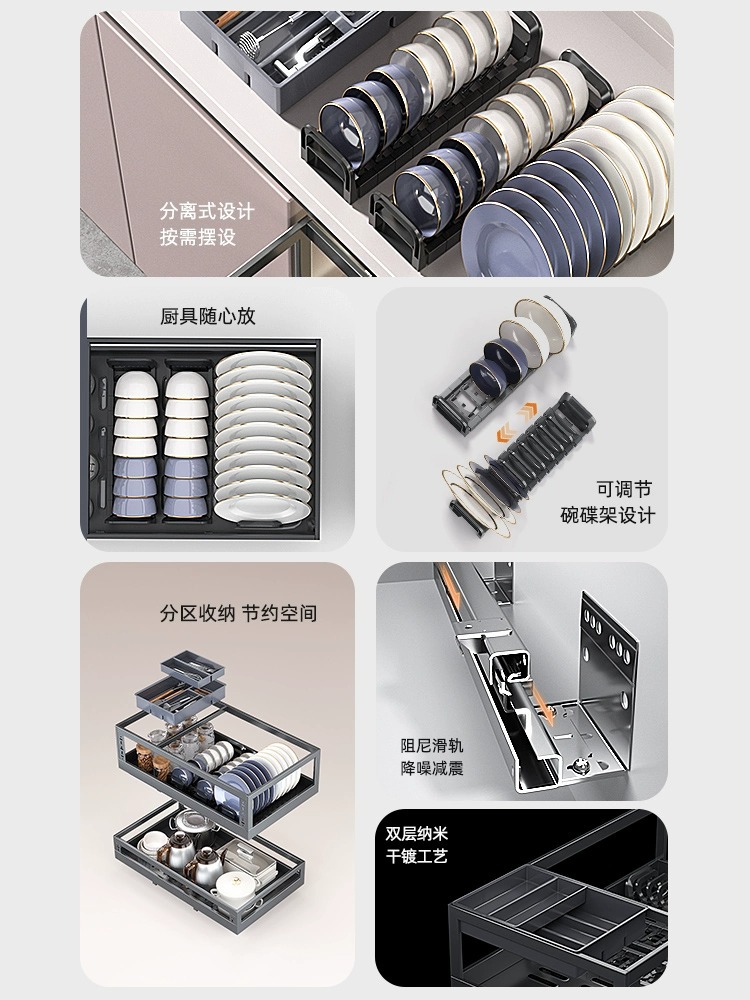 分离式设计
按需摆设

厨具随心放

可调节
碗碟架设计

分区收纳 节约空间

阻尼滑轨
降噪减震

双层纳米
干镀工艺