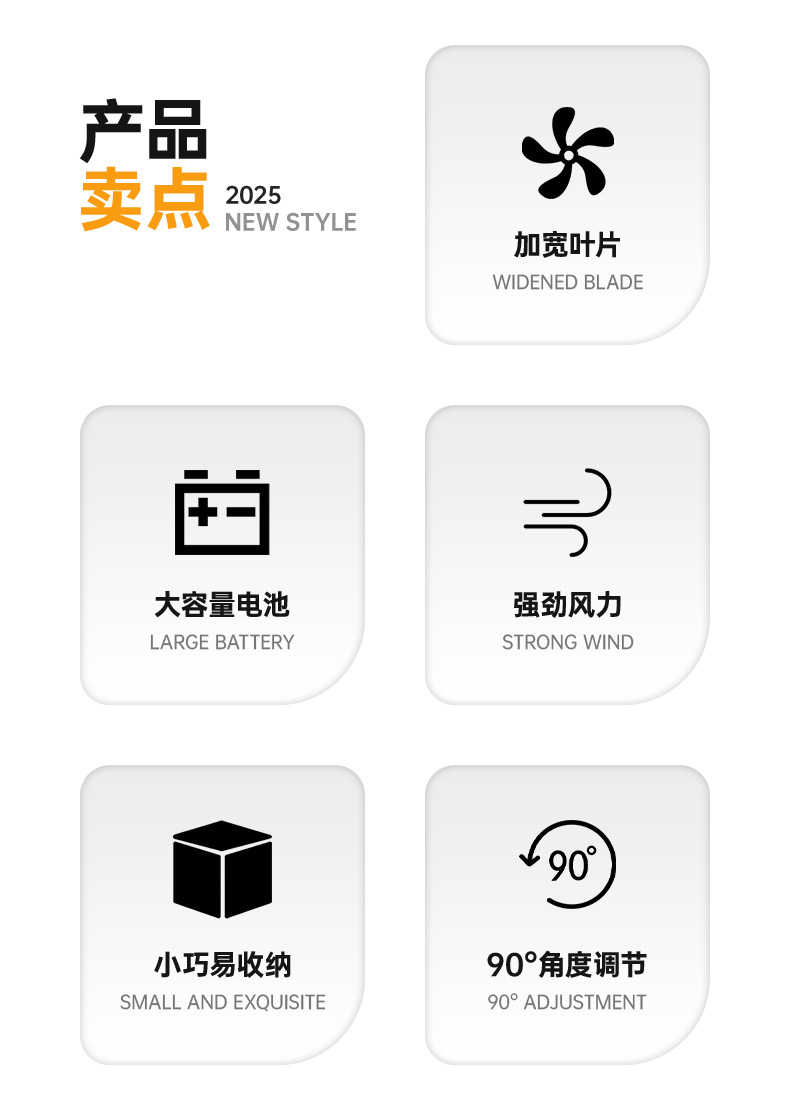 产品
卖点

2025
NEW STYLE

加宽叶片
WIDENED BLADE

大容量电池
LARGE BATTERY

强劲风力
STRONG WIND

小巧易收纳
SMALL AND EXQUISITE

90°
90°角度调节
90° ADJUSTMENT