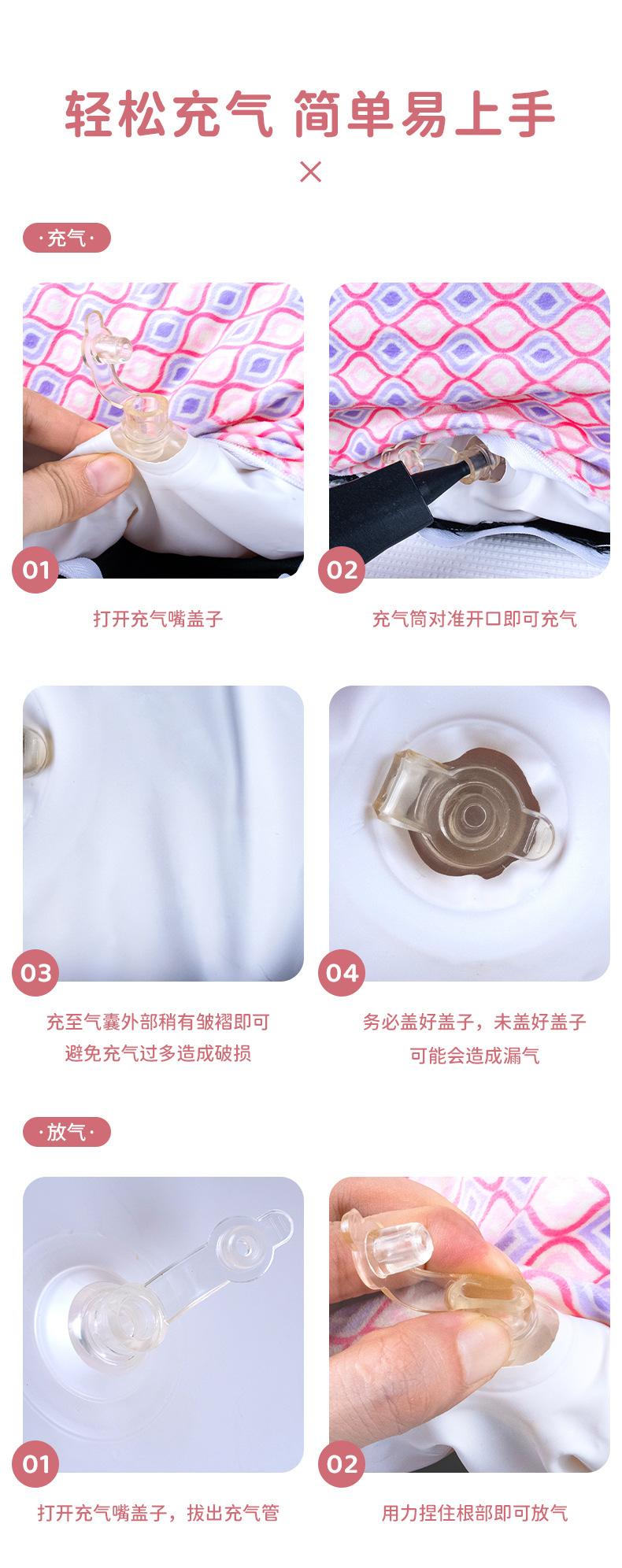 轻松充气 简单易上手

×

·充气·

01

打开充气嘴盖子

02

充气筒对准开口即可充气

03

充至气囊外部稍有皱褶即可
避免充气过多造成破损

04

务必盖好盖子，未盖好盖子
可能会造成漏气

·放气·

01

打开充气嘴盖子，拔出充气管

02

用力捏住根部即可放气