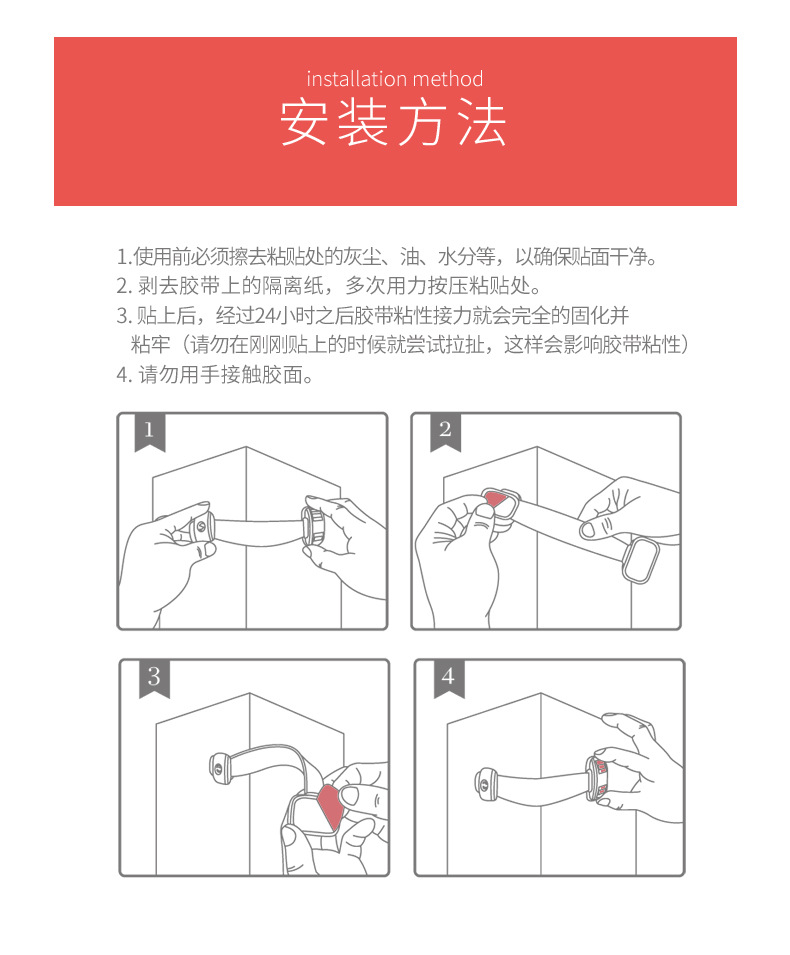 installation method
安装方法

1.使用前必须擦去粘贴处的灰尘、油、水分等，以确保贴面干净。
2. 剥去胶带上的隔离纸，多次用力按压粘贴处。
3. 贴上后，经过24小时之后胶带粘性接力就会完全的固化并粘牢（请勿在刚刚贴上的时候就尝试拉扯，这样会影响胶带粘性）
4. 请勿用手接触胶面。

1

2

3

4