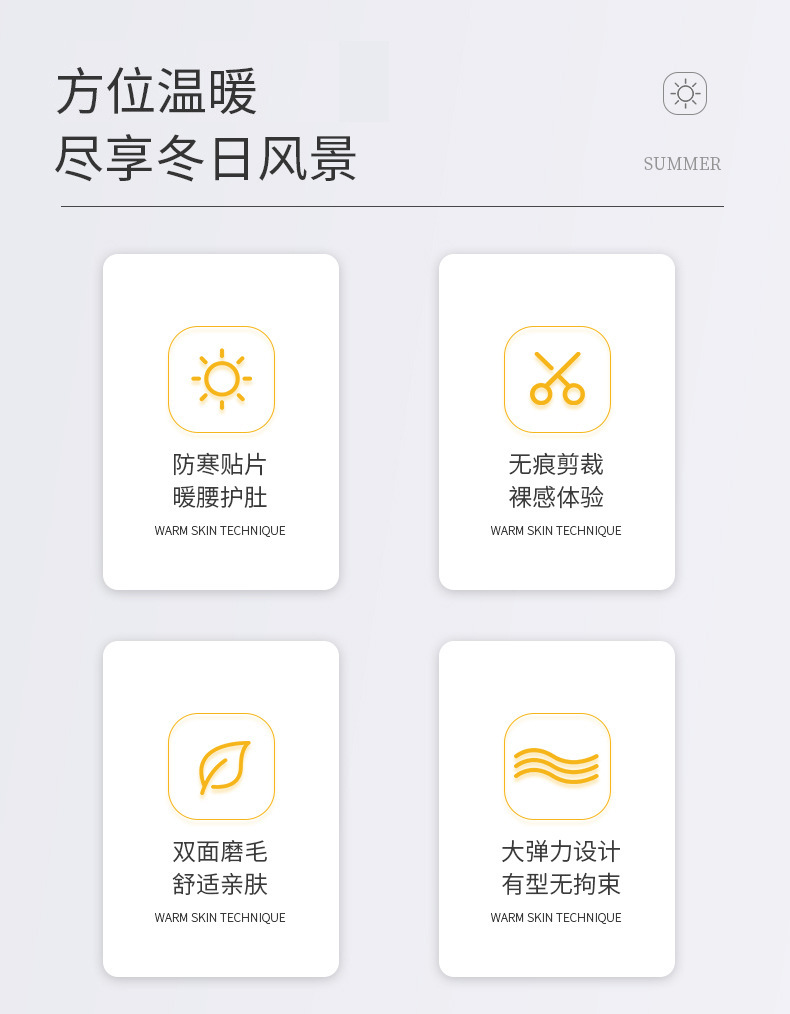 方位温暖
尽享冬日风景

SUMMER

防寒贴片
暖腰护肚
WARM SKIN TECHNIQUE

无痕剪裁
裸感体验
WARM SKIN TECHNIQUE

双面磨毛
舒适亲肤
WARM SKIN TECHNIQUE

大弹力设计
有型无拘束
WARM SKIN TECHNIQUE