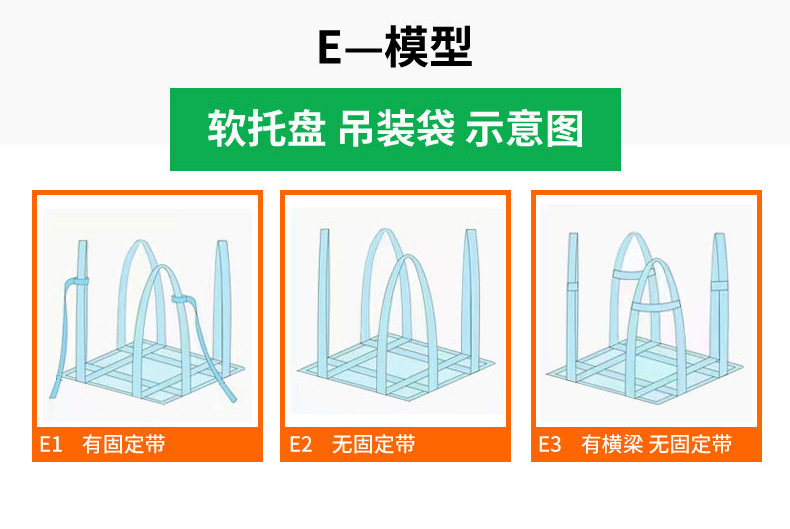 E—模型

软托盘 吊装袋 示意图

E1 有固定带

E2 无固定带

E3 有横梁 无固定带