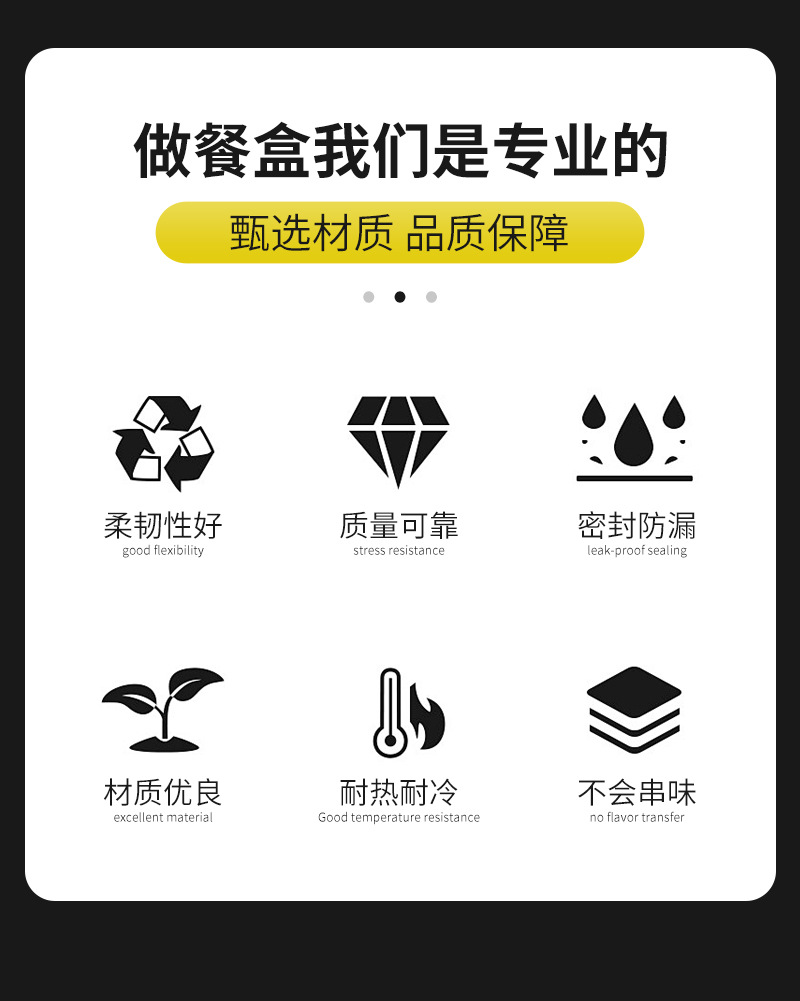 做餐盒我们是专业的

甄选材质 品质保障

柔韧性好
good flexibility

质量可靠
stress resistance

密封防漏
leak-proof sealing

材质优良
excellent material

耐热耐冷
Good temperature resistance

不会串味
no flavor transfer