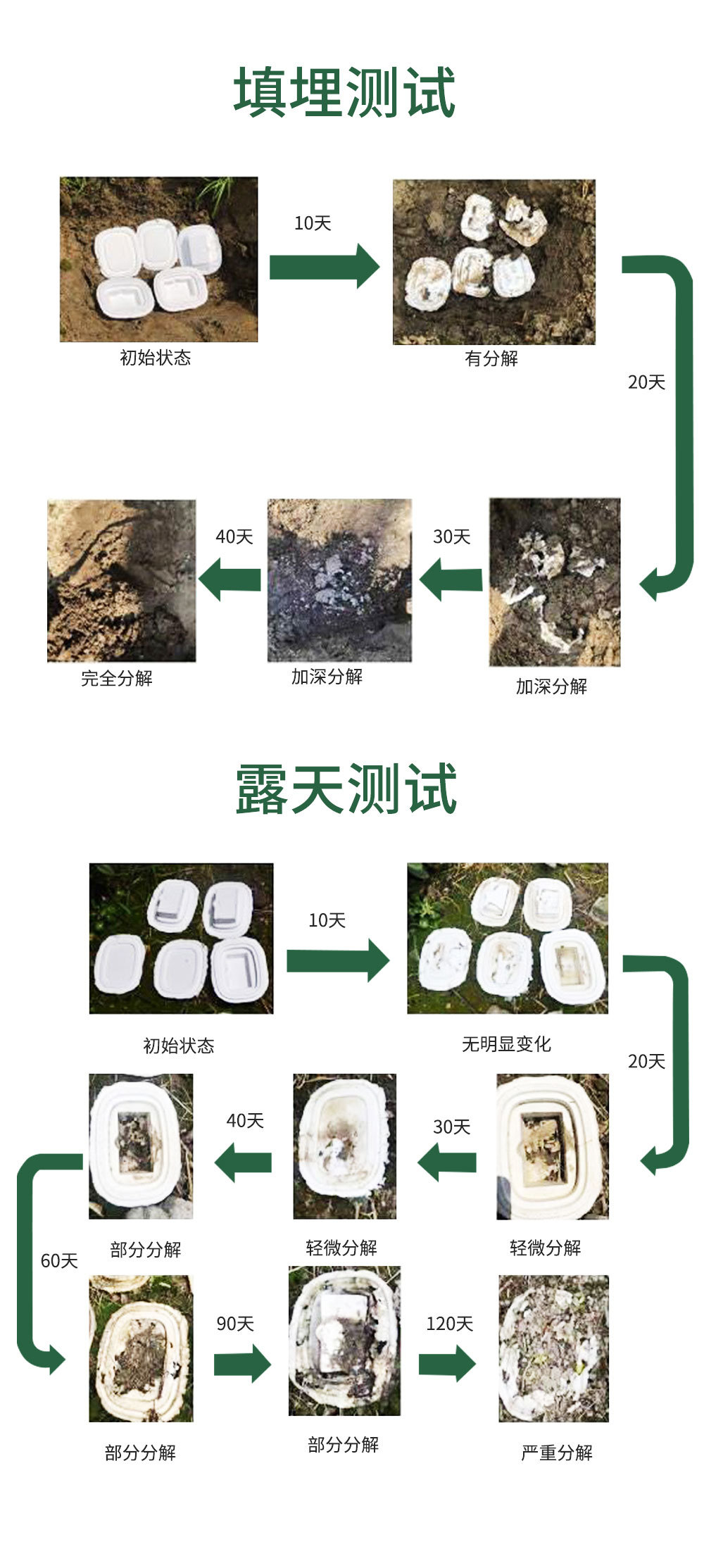 填埋测试

初始状态

10天

有分解

20天

加深分解

30天

加深分解

40天

完全分解

露天测试

初始状态

10天

无明显变化

20天

轻微分解

30天

轻微分解

40天

部分分解

60天

部分分解

90天

部分分解

120天

严重分解