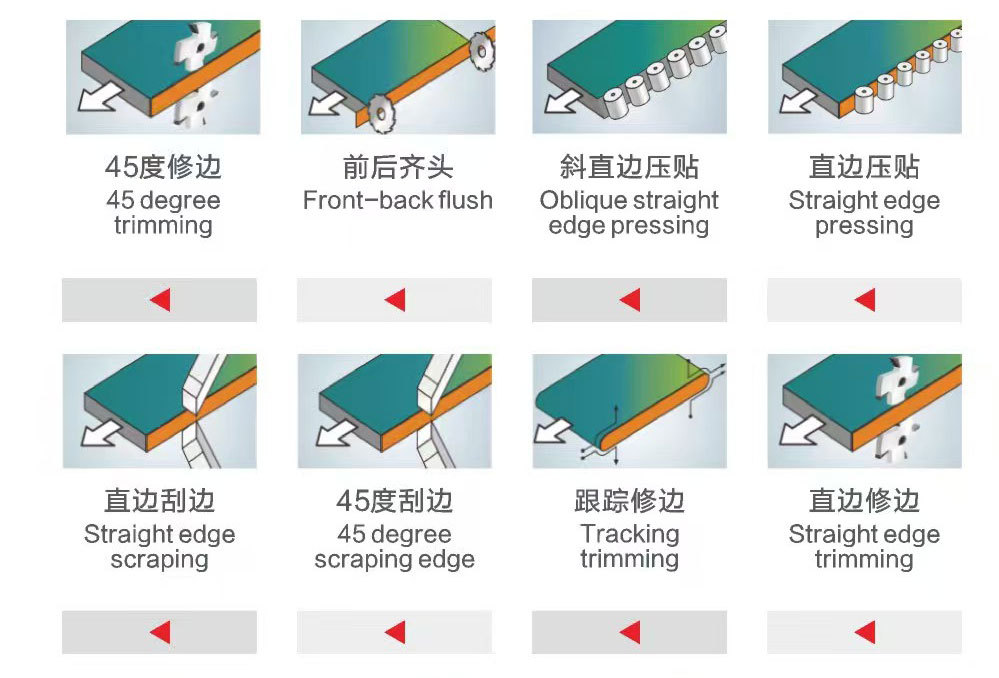 45度修边
45 degree trimming

前后齐头
Front-back flush

斜直边压贴
Oblique straight edge pressing

直边压贴
Straight edge pressing

直边刮边
Straight edge scraping

45度刮边
45 degree scraping edge

跟踪修边
Tracking trimming

直边修边
Straight edge trimming