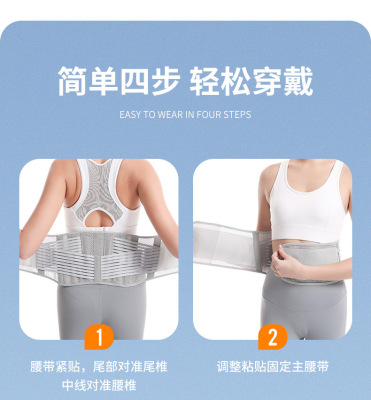 简单四步 轻松穿戴

EASY TO WEAR IN FOUR STEPS

1

腰带紧贴，尾部对准尾椎
中线对准腰椎

2

调整粘贴固定主腰带