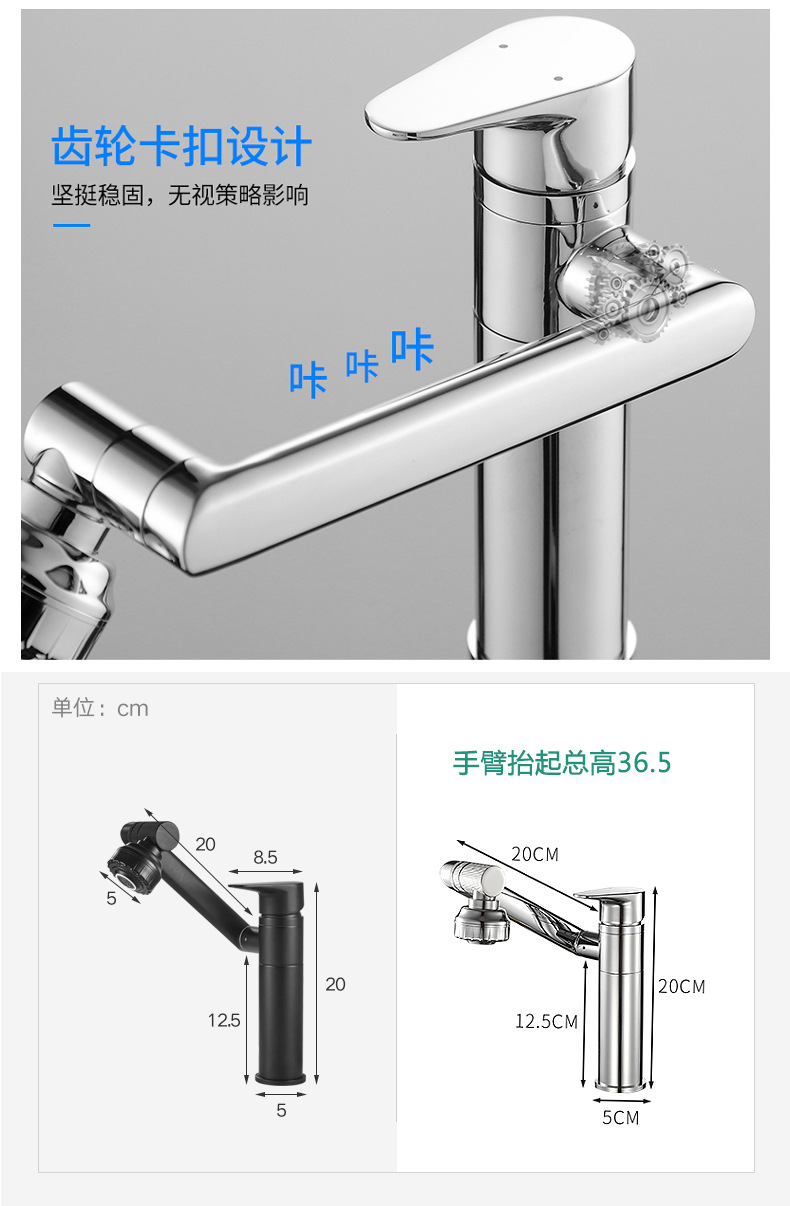 齿轮卡扣设计
坚挺稳固，无视策略影响

咔 咔 咔

单位：cm

20
8.5
5
20
12.5
5

手臂抬起总高36.5

20CM
20CM
12.5CM
5CM