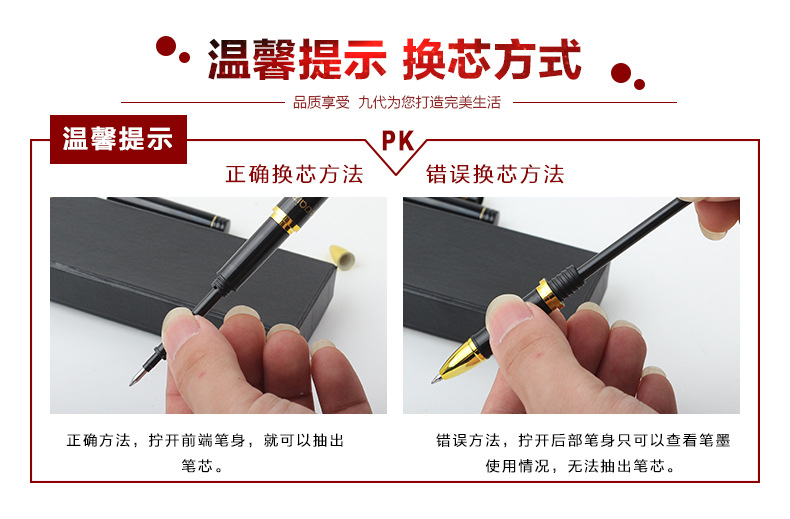 温馨提示 换芯方式

品质享受 九代为您打造完美生活

温馨提示

PK

正确换芯方法

错误换芯方法

正确方法，拧开前端笔身，就可以抽出笔芯。

错误方法，拧开后部笔身只可以查看笔墨使用情况，无法抽出笔芯。