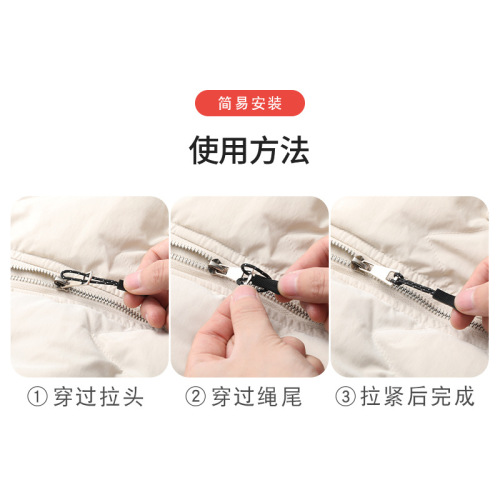 简易安装

使用方法

① 穿过拉头

② 穿过绳尾

③ 拉紧后完成