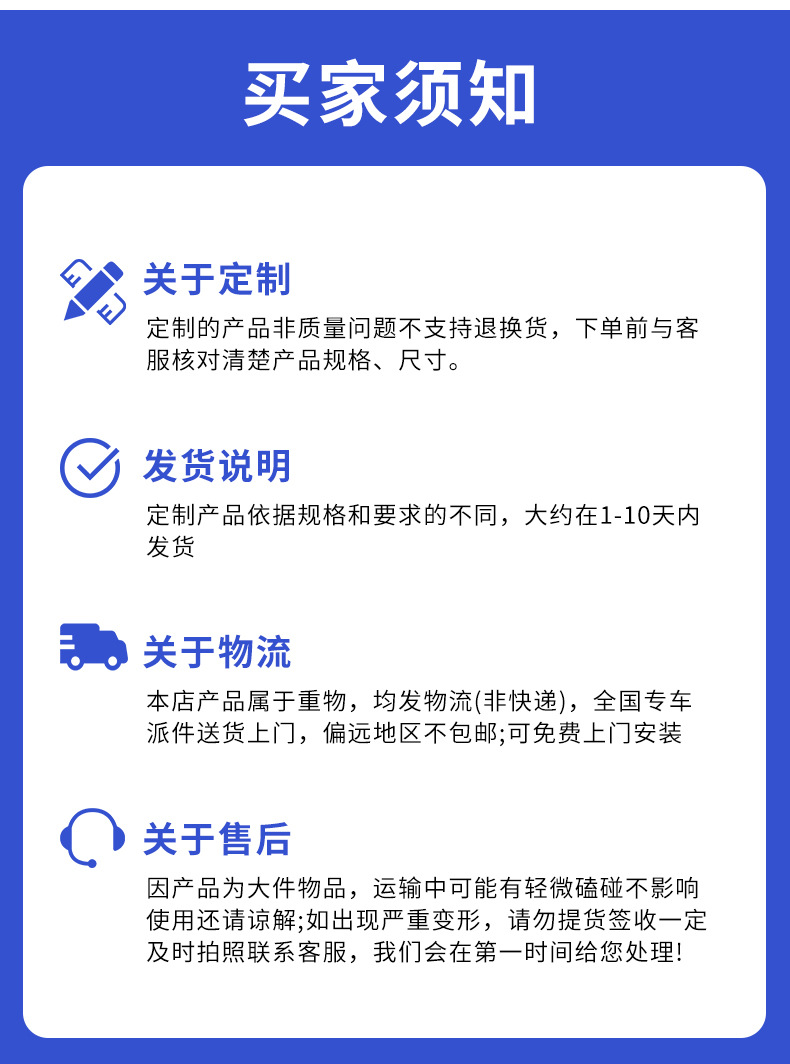 买家须知

关于定制

定制的产品非质量问题不支持退换货，下单前与客服核对清楚产品规格、尺寸。

发货说明

定制产品依据规格和要求的不同，大约在1-10天内发货

关于物流

本店产品属于重物，均发物流(非快递)，全国专车派件送货上门，偏远地区不包邮;可免费上门安装

关于售后

因产品为大件物品，运输中可能有轻微磕碰不影响使用还请谅解;如出现严重变形，请勿提货签收一定及时拍照联系客服，我们会在第一时间给您处理!