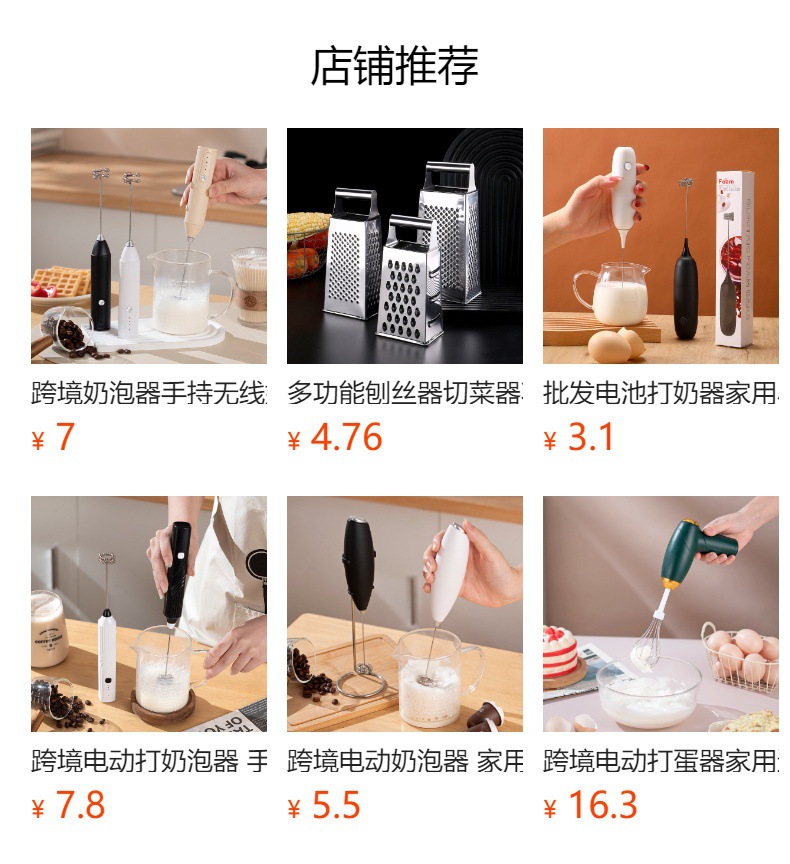 店铺推荐

跨境奶泡器手持无线

¥ 7

多功能刨丝器切菜器

¥ 4.76

批发电池打奶器家用

¥ 3.1

跨境电动打奶泡器 手

¥ 7.8

跨境电动奶泡器 家用

¥ 5.5

跨境电动打蛋器家用

¥ 16.3