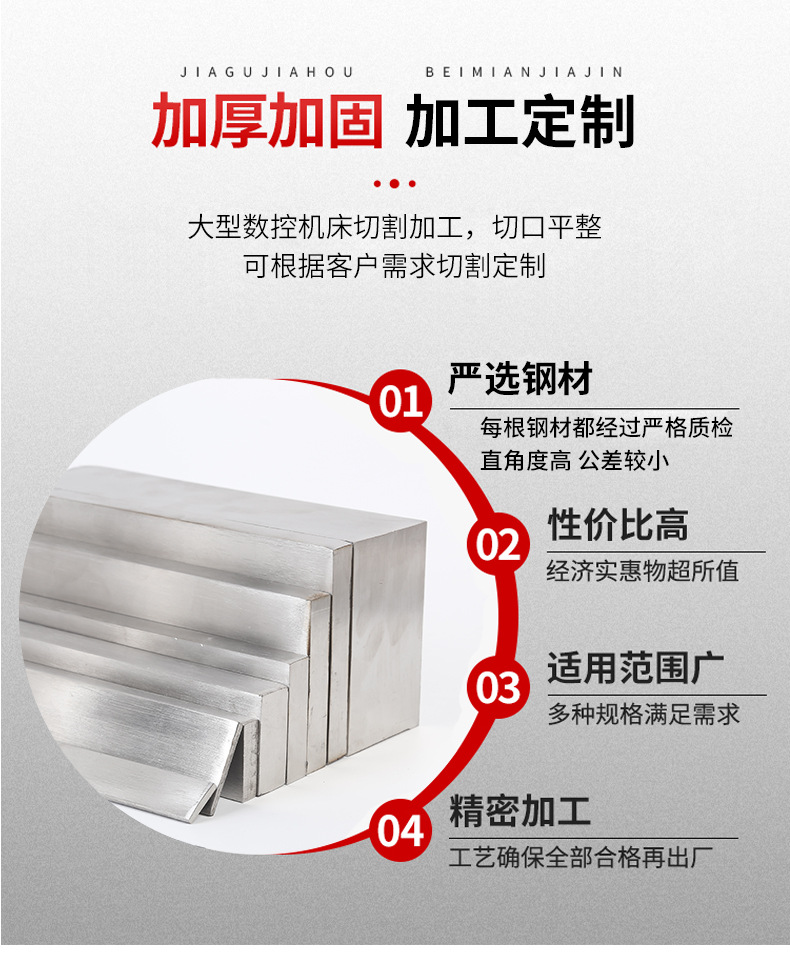 JIAGUJIAHOU BEIMIANJIAJIN

加厚加固 加工定制

大型数控机床切割加工，切口平整
可根据客户需求切割定制

01 严选钢材
每根钢材都经过严格质检
直角度高 公差较小

02 性价比高
经济实惠物超所值

03 适用范围广
多种规格满足需求

04 精密加工
工艺确保全部合格再出厂