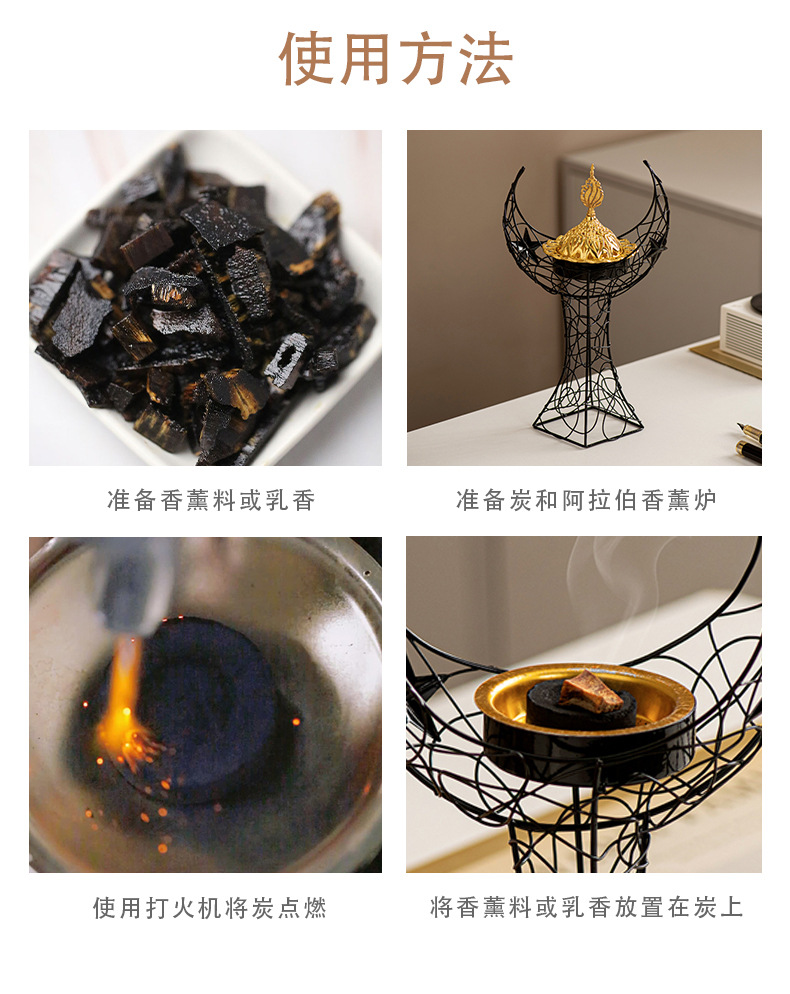 使用方法

准备香薰料或乳香

准备炭和阿拉伯香薰炉

使用打火机将炭点燃

将香薰料或乳香放置在炭上