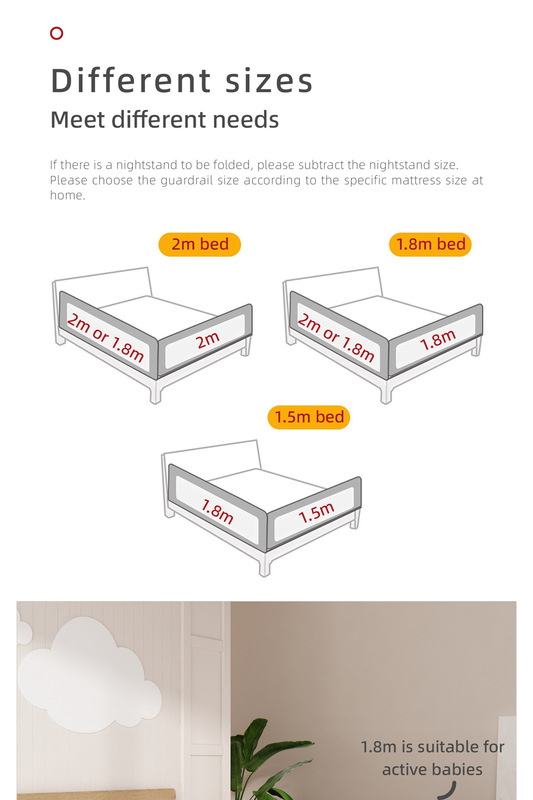 Different sizes
Meet different needs

If there is a nightstand to be folded, please subtract the nightstand size. Please choose the guardrail size according to the specific mattress size at home.

2m bed

2m or 1.8m

2m

1.8m bed

2m or 1.8m

1.8m

1.5m bed

1.8m

1.5m

1.8m is suitable for active babies