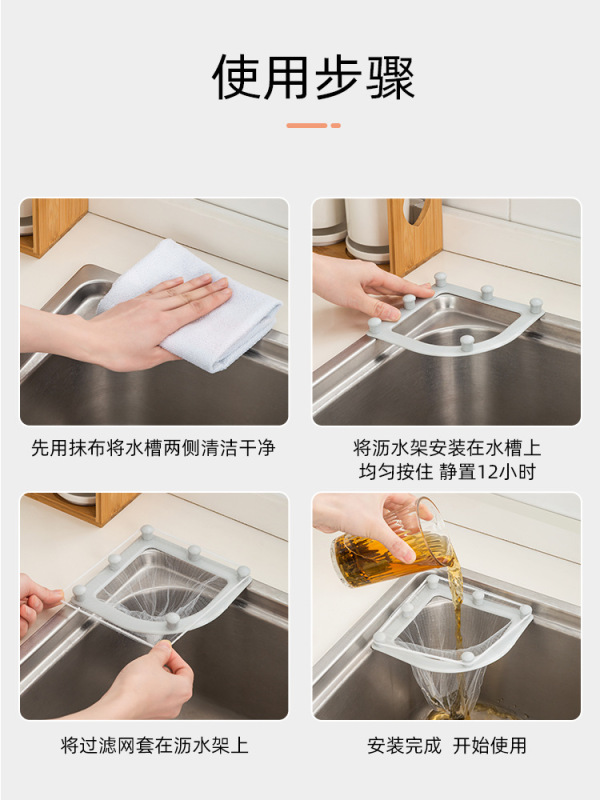 使用步骤

先用抹布将水槽两侧清洁干净

将沥水架安装在水槽上
均匀按住 静置12小时

将过滤网套在沥水架上

安装完成 开始使用