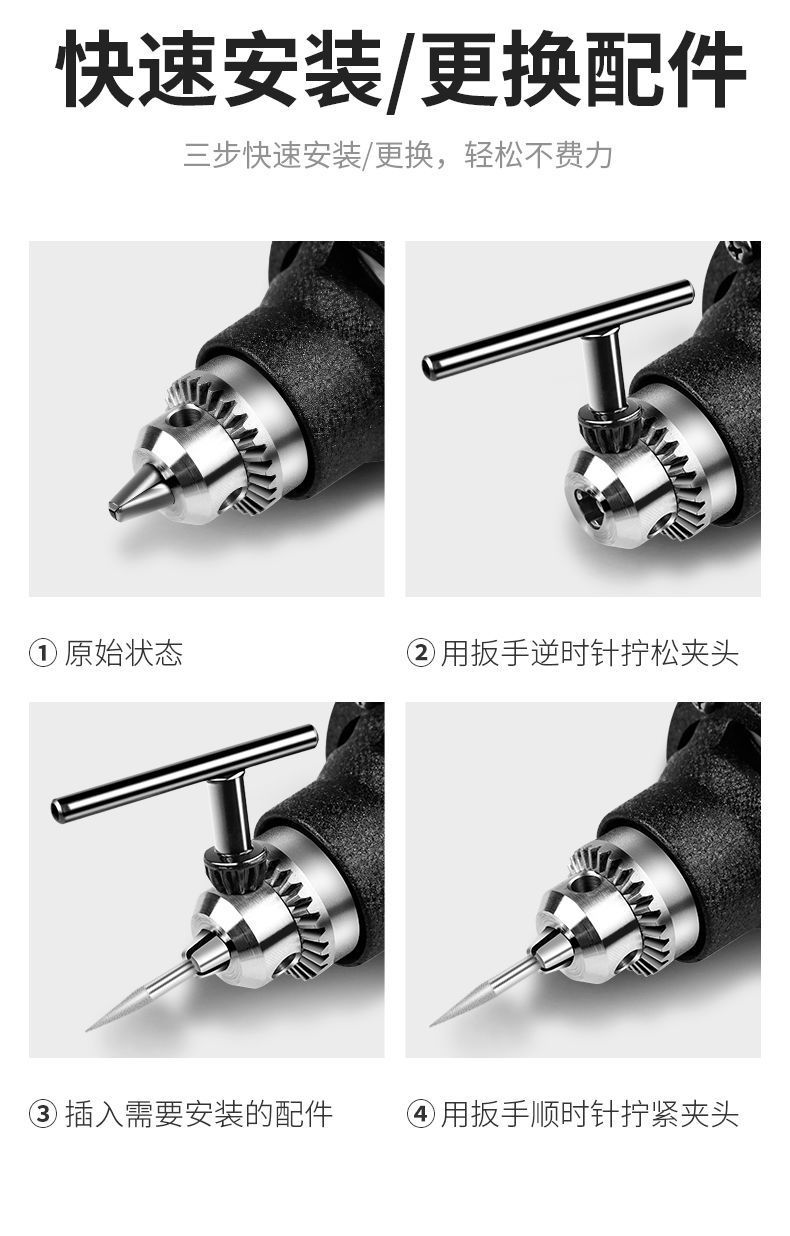 快速安装/更换配件

三步快速安装/更换，轻松不费力

① 原始状态

② 用扳手逆时针拧松夹头

③ 插入需要安装的配件

④ 用扳手顺时针拧紧夹头