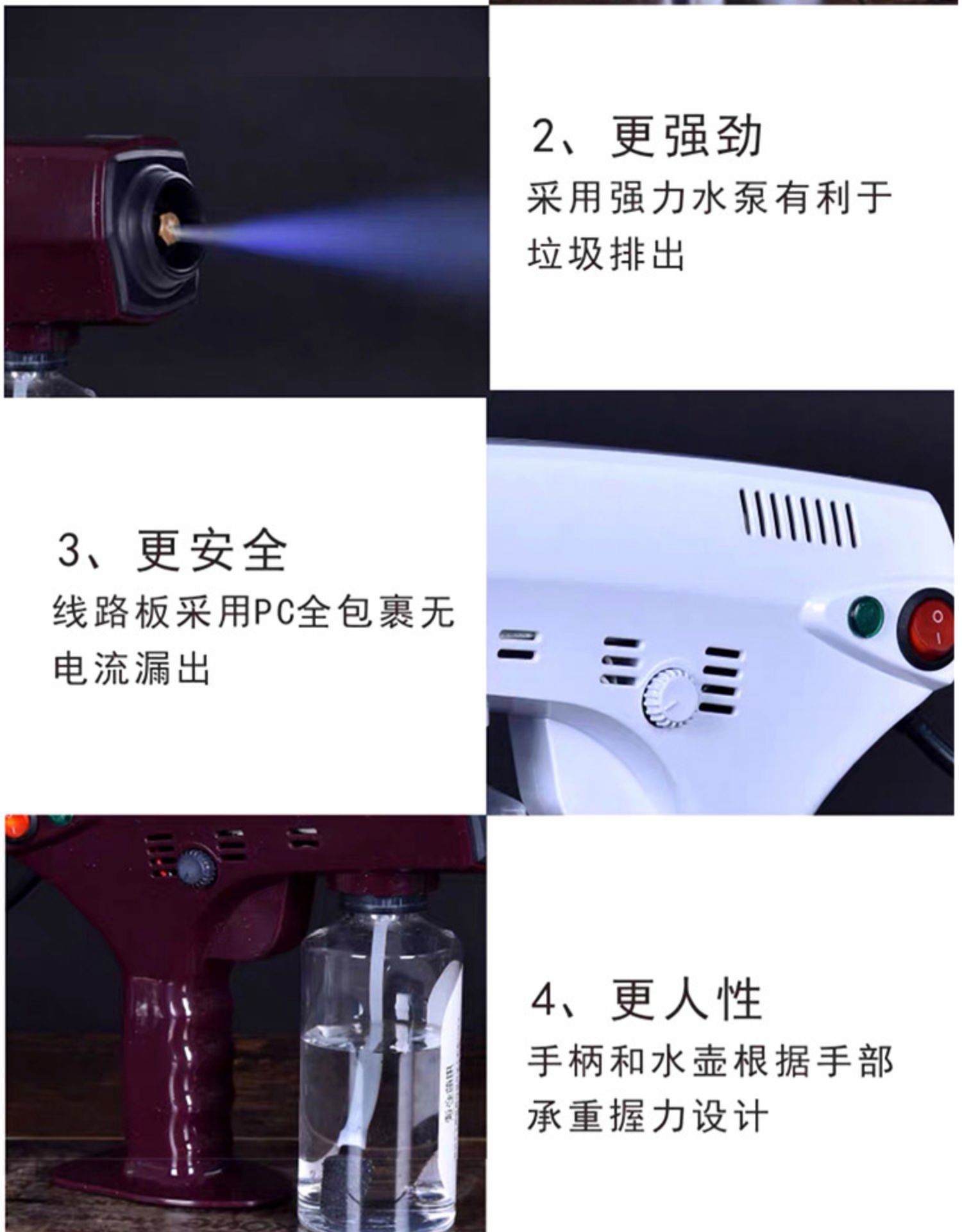 2、更强劲
采用强力水泵有利于垃圾排出

3、更安全
线路板采用PC全包裹无电流漏出

4、更人性
手柄和水壶根据手部承重握力设计