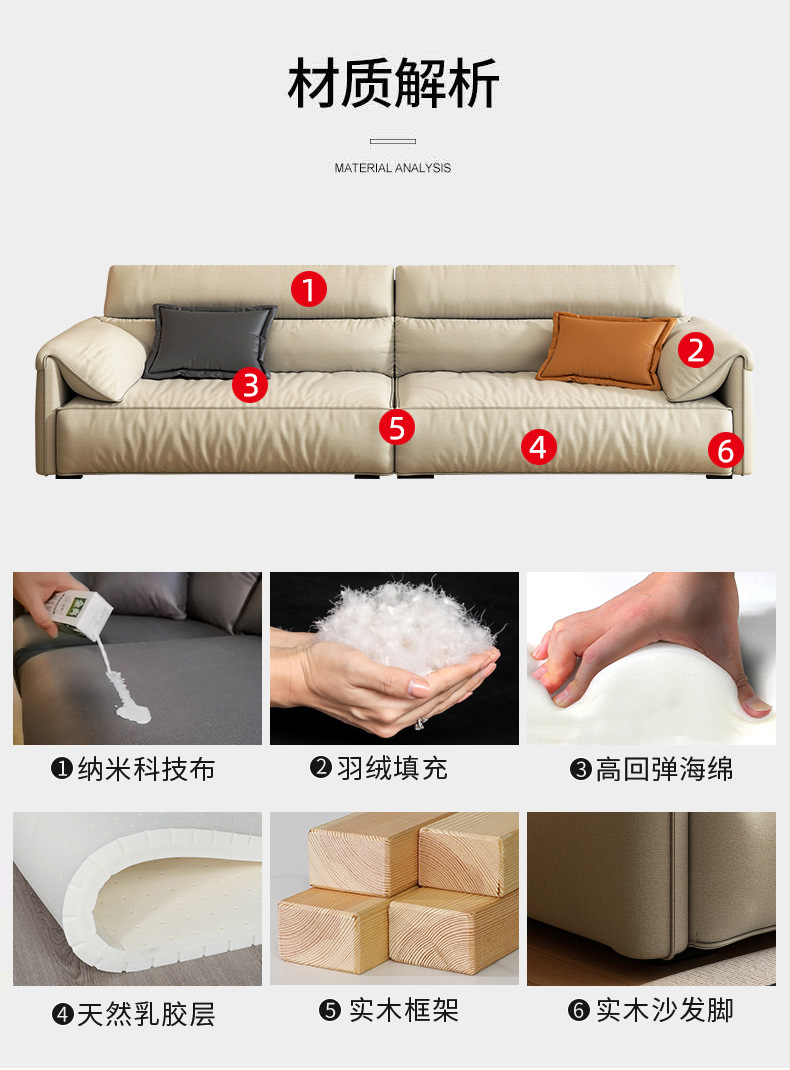 材质解析

MATERIAL ANALYSIS

1
2
3
5
4
6

❶纳米科技布
❷羽绒填充
❸高回弹海绵

❹天然乳胶层
❺实木框架
❻实木沙发脚