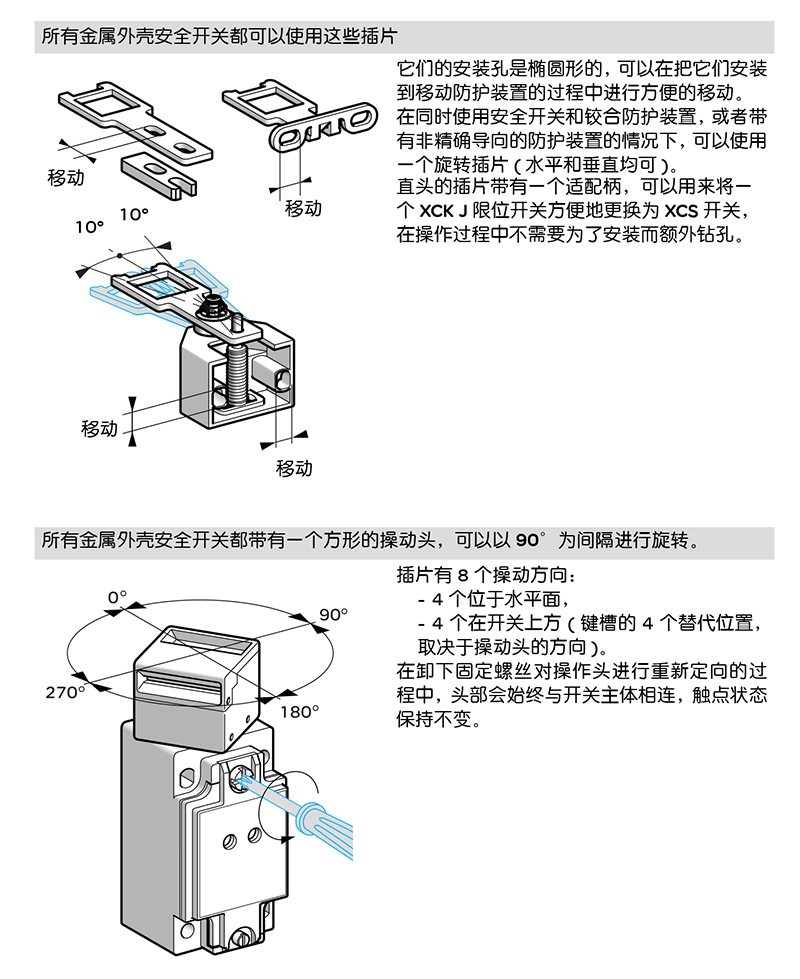 所有金属外壳安全开关都可以使用这些插片

移动

移动

10°

10°

移动

移动

它们的安装孔是椭圆形的，可以在把它们安装到移动防护装置的过程中进行方便的移动。
在同时使用安全开关和铰合防护装置，或者带有非精确导向的防护装置的情况下，可以使用一个旋转插片（水平和垂直均可）。
直头的插片带有一个适配柄，可以用来将一个 XCK J 限位开关方便地更换为 XCS 开关，在操作过程中不需要为了安装而额外钻孔。

所有金属外壳安全开关都带有一个方形的操动头，可以以 90° 为间隔进行旋转。

0°

90°

270°

180°

插片有 8 个操动方向：
- 4 个位于水平面，
- 4 个在开关上方（键槽的 4 个替代位置，取决于操动头的方向）。
在卸下固定螺丝对操作头进行重新定向的过程中，头部会始终与开关主体相连，触点状态保持不变。