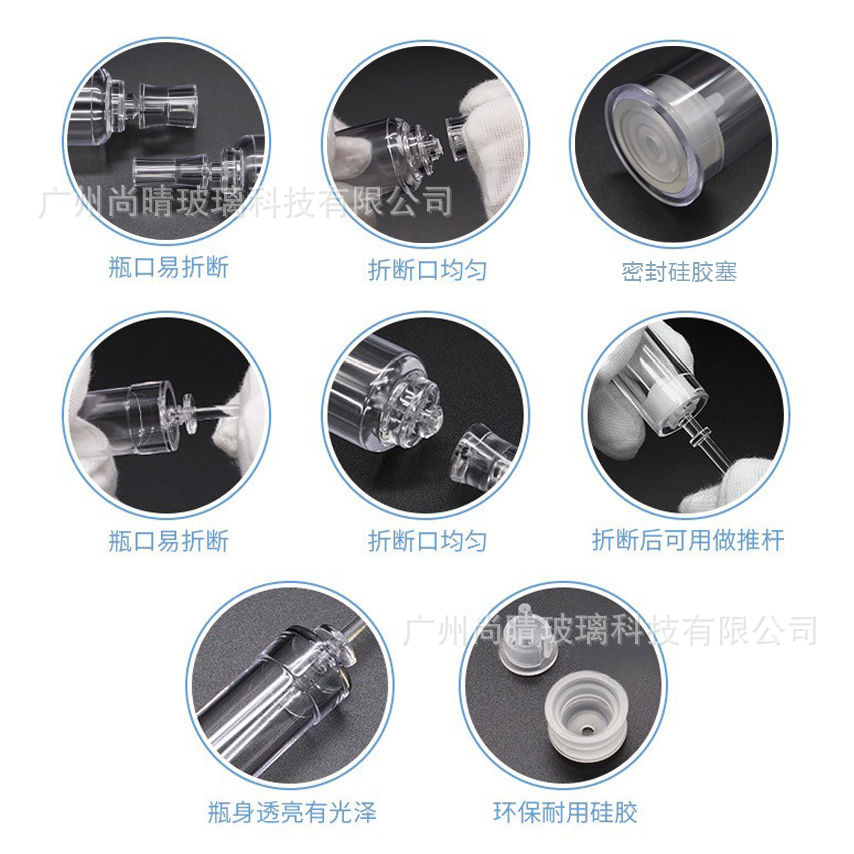 广州尚晴玻璃科技有限公司

瓶口易折断

折断口均匀

密封硅胶塞

瓶口易折断

折断口均匀

折断后可用做推杆

广州尚晴玻璃科技有限公司

瓶身透亮有光泽

环保耐用硅胶