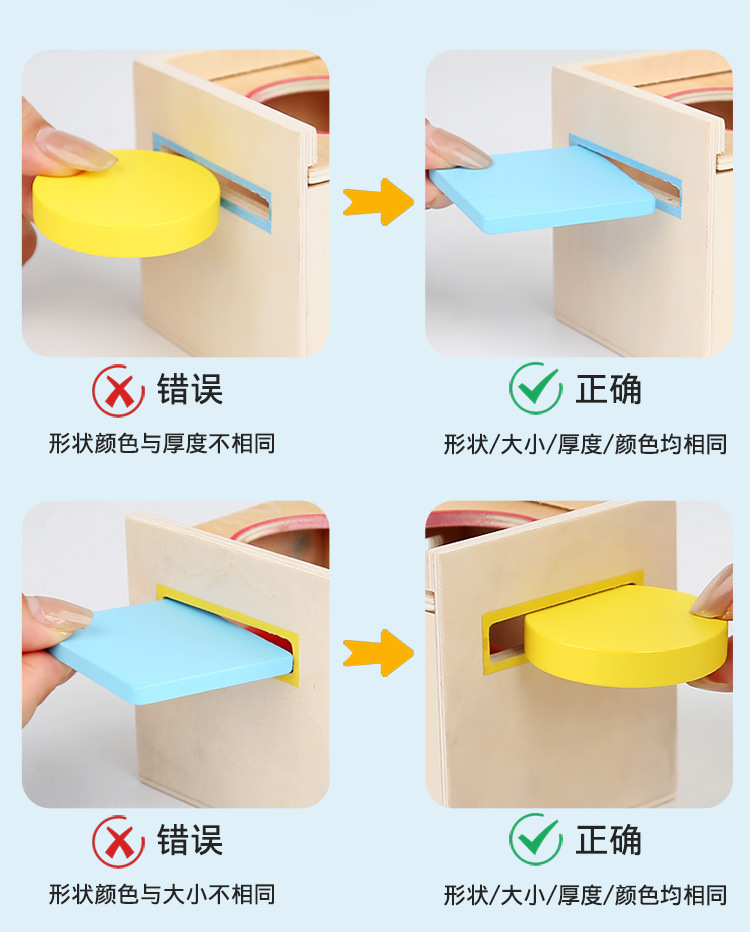 错误
形状颜色与厚度不相同

正确
形状/大小/厚度/颜色均相同

错误
形状颜色与大小不相同

正确
形状/大小/厚度/颜色均相同