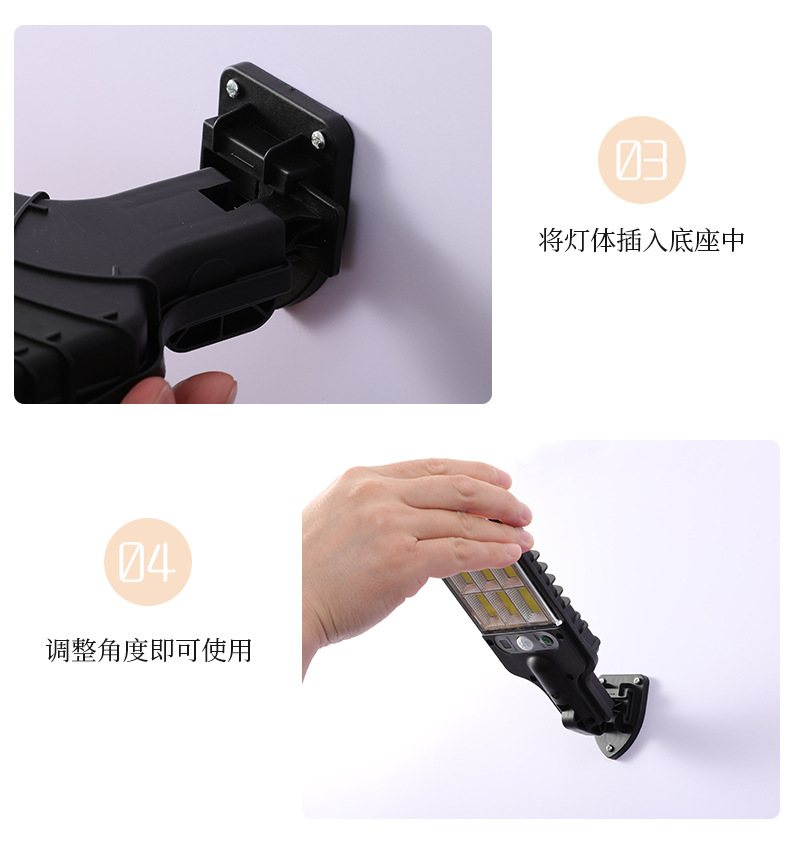 03

将灯体插入底座中

04

调整角度即可使用