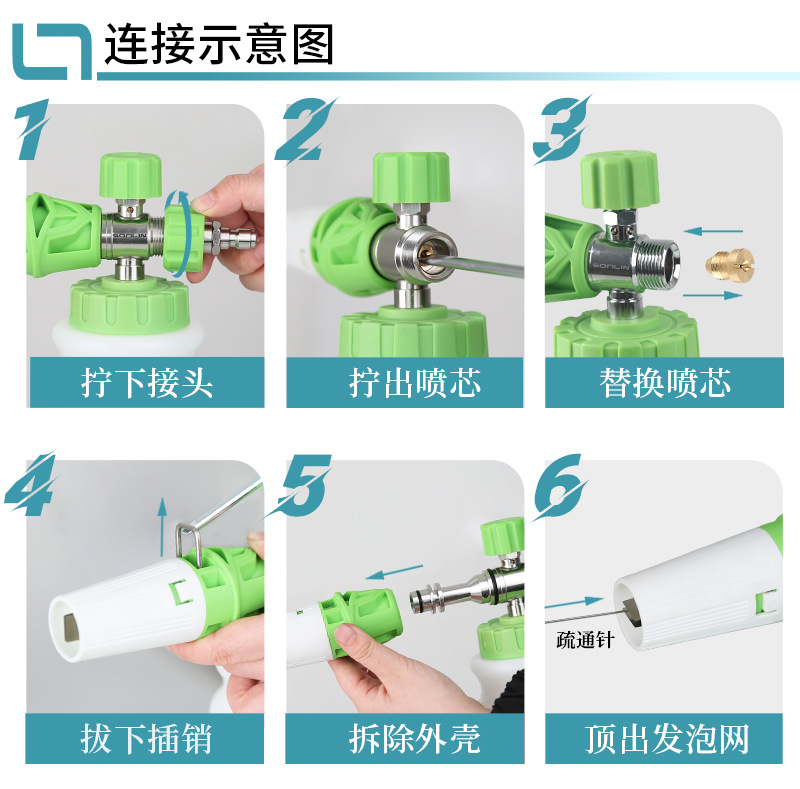 连接示意图

1
SONLIN
拧下接头

2
拧出喷芯

3
SONLIN
替换喷芯

4
拔下插销

5
拆除外壳

6
疏通针
顶出发泡网