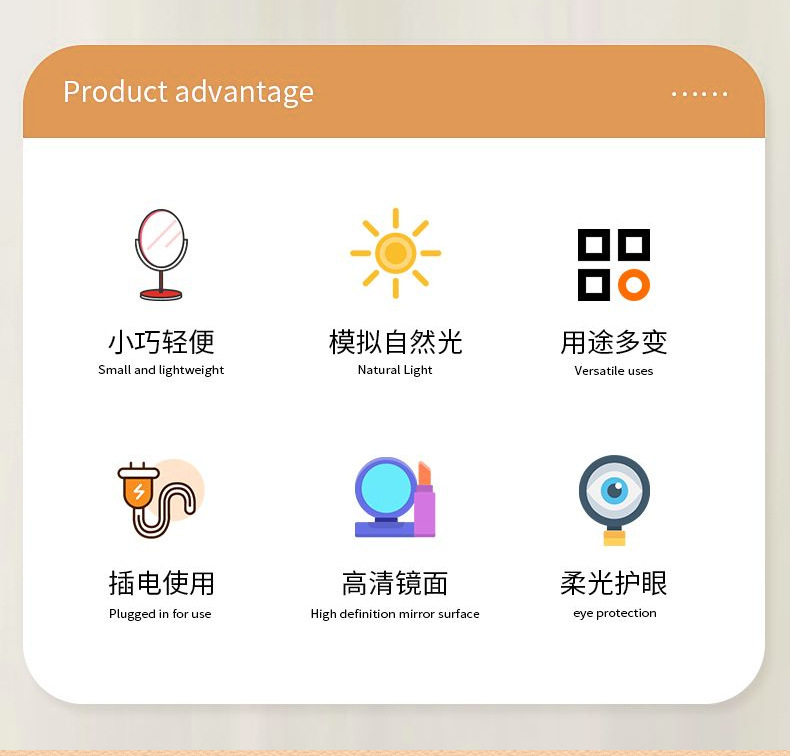 Product advantage

小巧轻便
Small and lightweight

模拟自然光
Natural Light

用途多变
Versatile uses

插电使用
Plugged in for use

高清镜面
High definition mirror surface

柔光护眼
eye protection