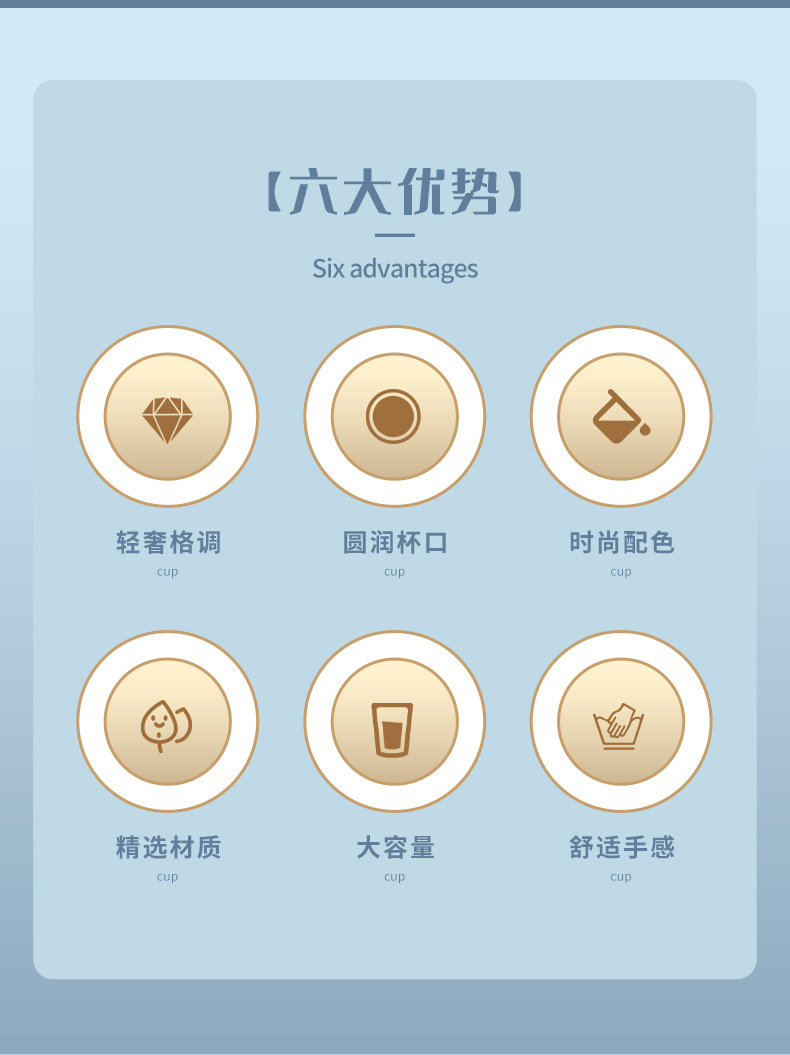 【六大优势】

Six advantages

轻奢格调
cup

圆润杯口
cup

时尚配色
cup

精选材质
cup

大容量
cup

舒适手感
cup