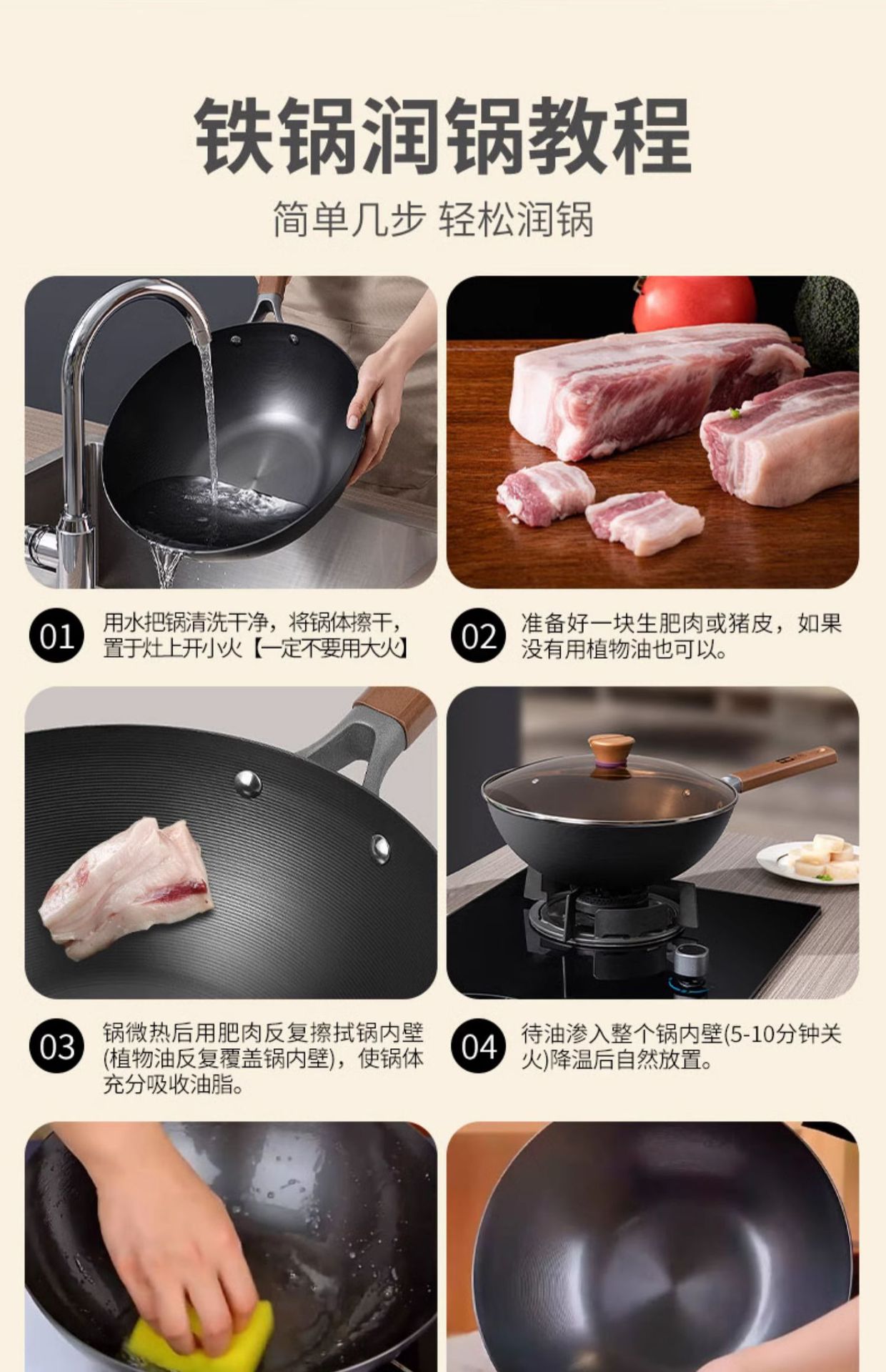 铁锅润锅教程

简单几步 轻松润锅

01 用水把锅清洗干净，将锅体擦干，置于灶上开小火【一定不要用大火】

02 准备好一块生肥肉或猪皮，如果没有用植物油也可以。

03 锅微热后用肥肉反复擦拭锅内壁(植物油反复覆盖锅内壁)，使锅体充分吸收油脂。

04 待油渗入整个锅内壁(5-10分钟关火)降温后自然放置。