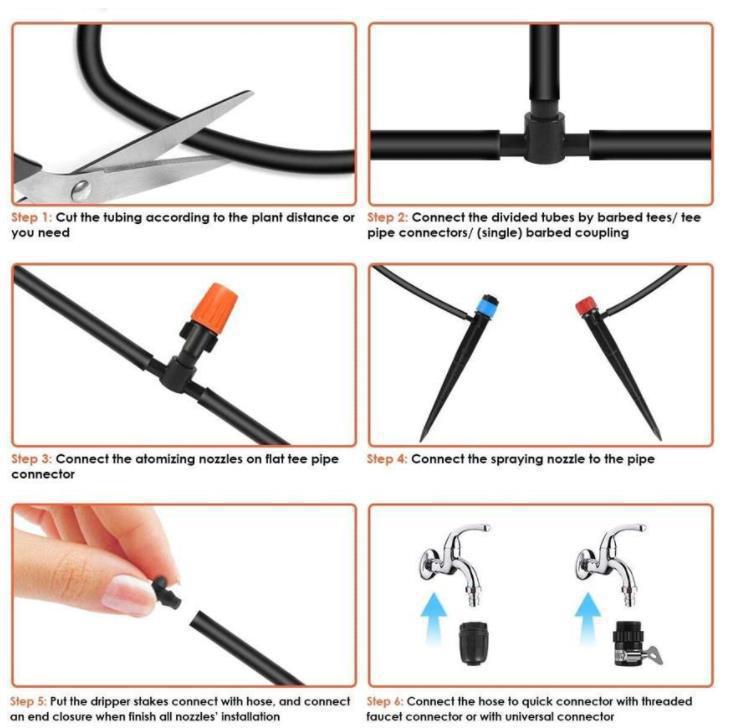 Step 1: Cut the tubing according to the plant distance or you need

Step 2: Connect the divided tubes by barbed tees/ tee pipe connectors/ (single) barbed coupling

Step 3: Connect the atomizing nozzles on flat tee pipe connector

Step 4: Connect the spraying nozzle to the pipe

Step 5: Put the dripper stakes connect with hose, and connect an end closure when finish all nozzles' installation

Step 6: Connect the hose to quick connector with threaded faucet connector or with universal connector